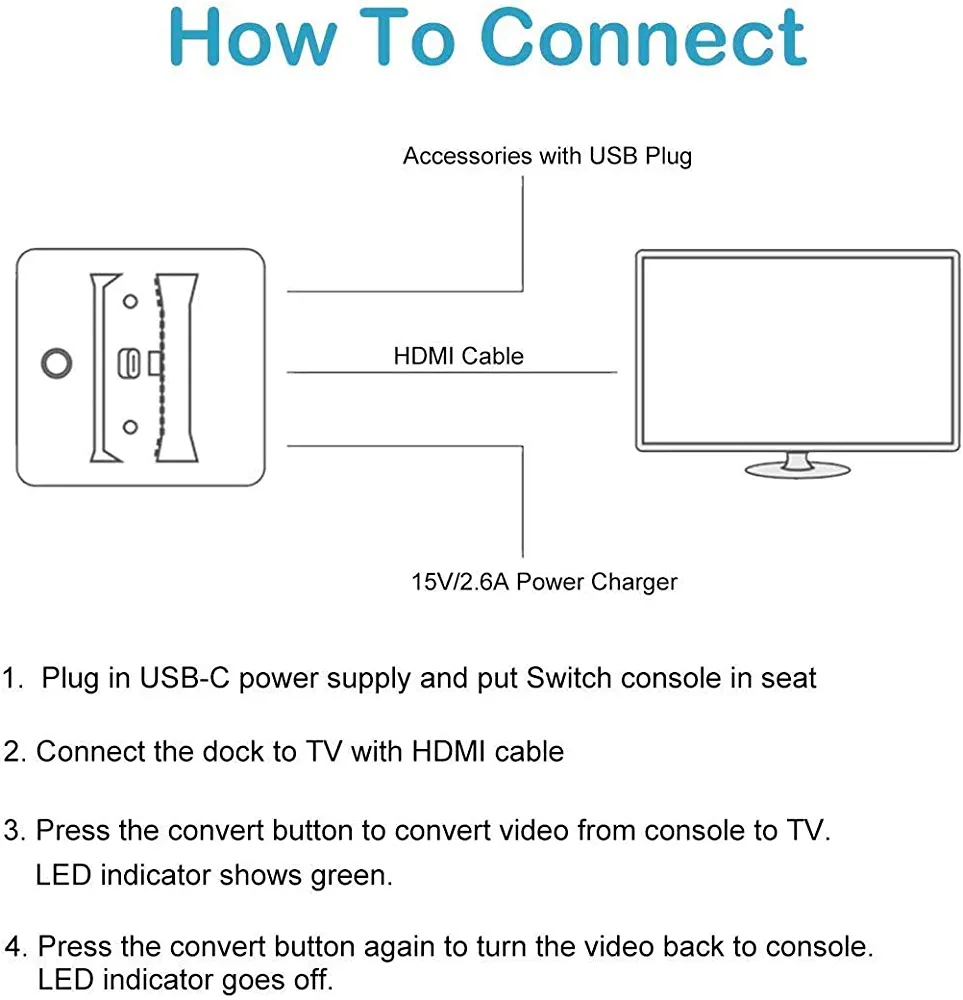 How To Connect

Accessories with USB Plug

HDMI Cable

15V/2.6A Power Charger

1. Plug in USB-C power supply and put Switch console in seat

2. Connect the dock to TV with HDMI cable

3. Press the convert button to convert video from console to TV. LED indicator shows green.

4. Press the convert button again to turn the video back to console. LED indicator goes off.