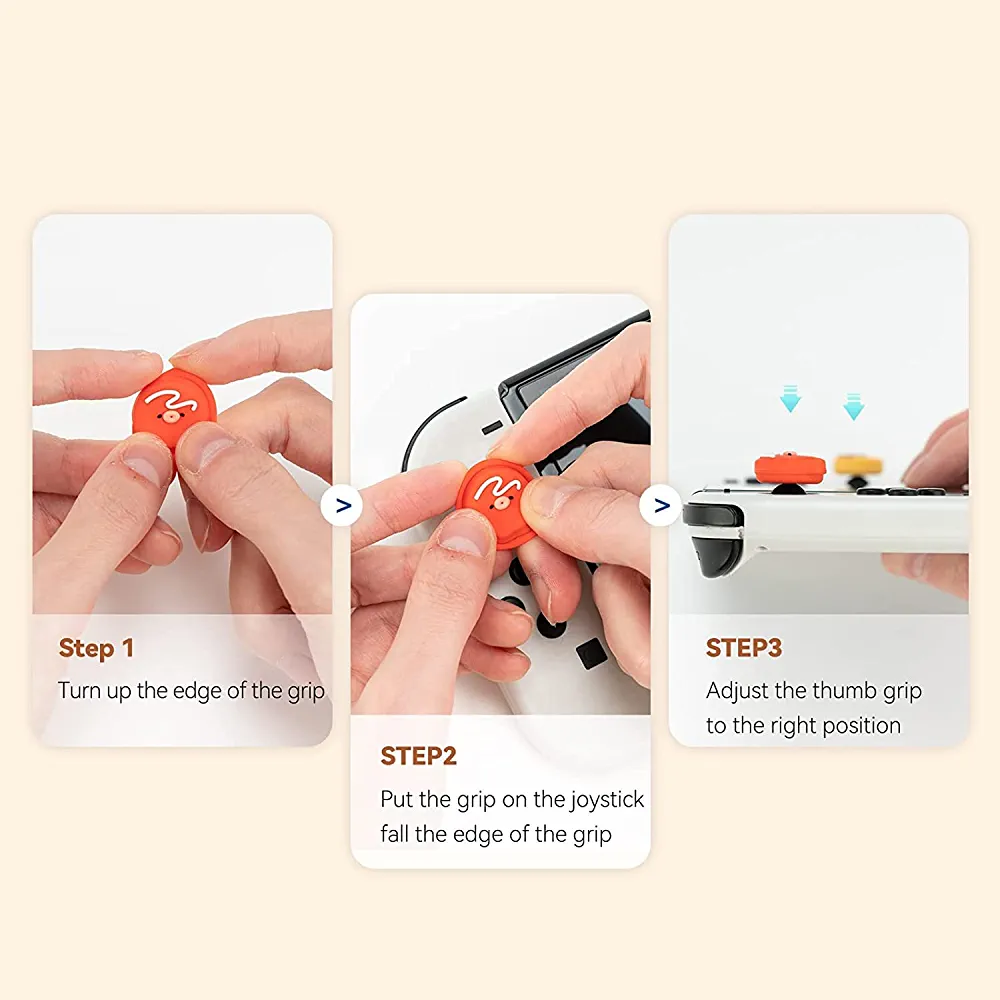 Step 1
Turn up the edge of the grip

>

STEP2
Put the grip on the joystick fall the edge of the grip

>

STEP3
Adjust the thumb grip to the right position