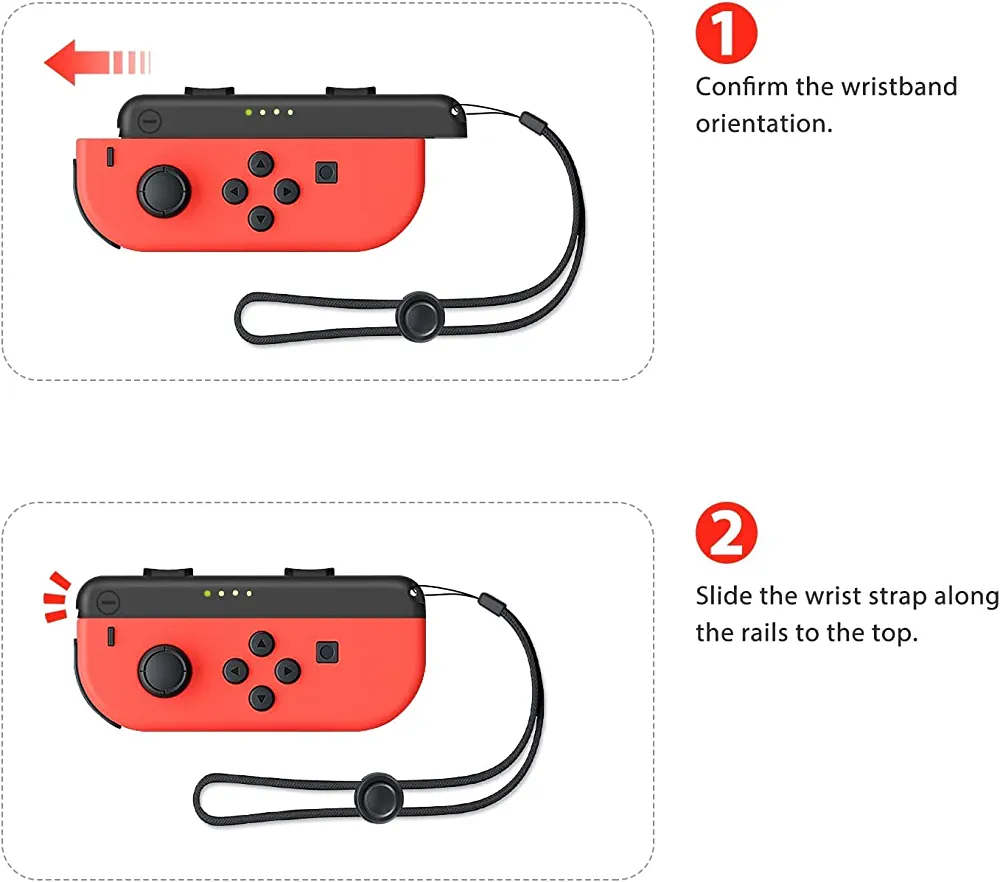 1
Confirm the wristband orientation.

2
Slide the wrist strap along the rails to the top.