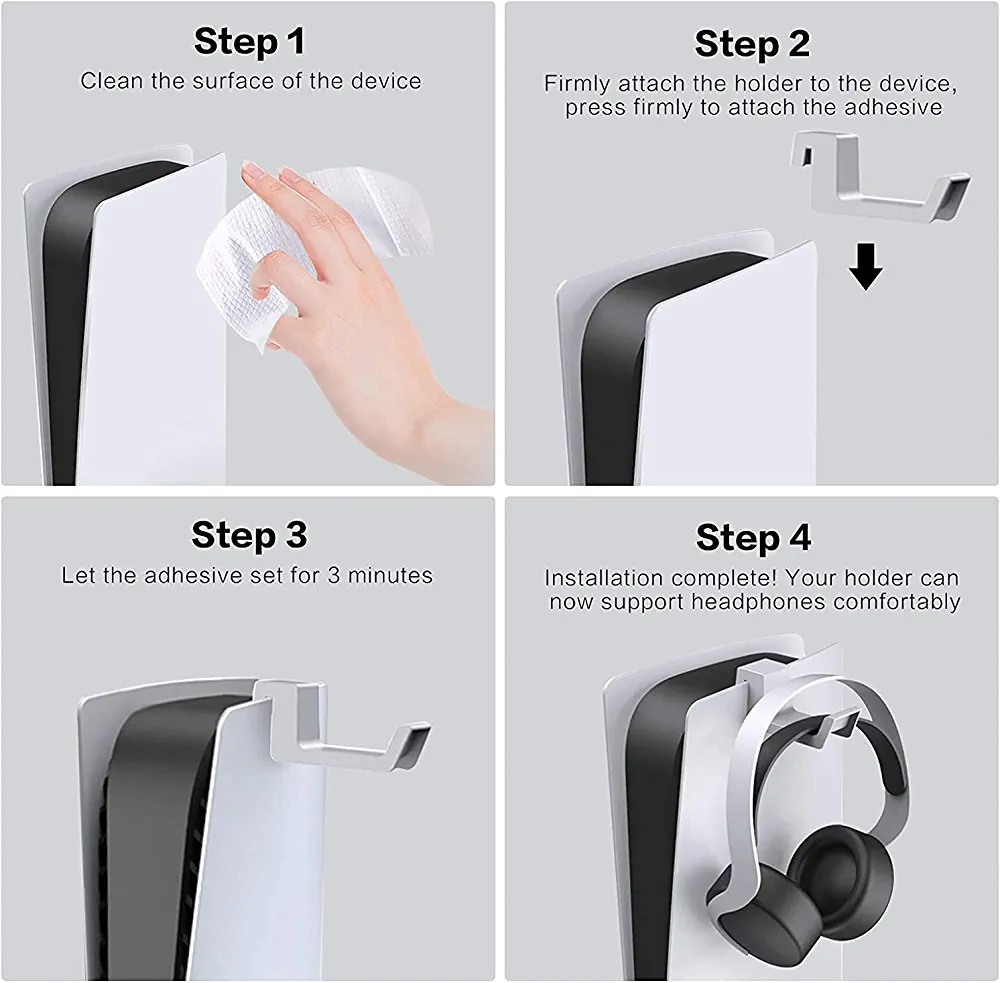 Step 1
Clean the surface of the device

Step 2
Firmly attach the holder to the device, press firmly to attach the adhesive

Step 3
Let the adhesive set for 3 minutes

Step 4
Installation complete! Your holder can now support headphones comfortably