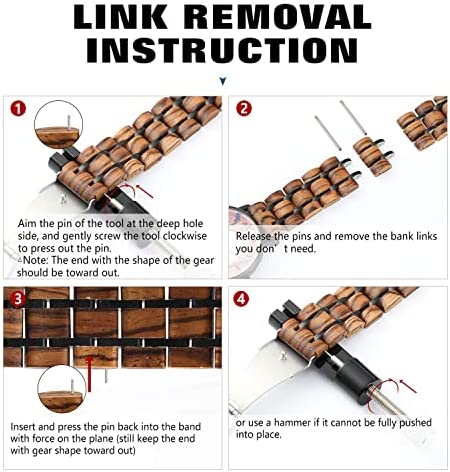 LINK REMOVAL INSTRUCTION

1

Aim the pin of the tool at the deep hole side, and gently screw the tool clockwise to press out the pin.
-Note: The end with the shape of the gear should be toward out.

2

Release the pins and remove the bank links you don’t need.

3

Insert and press the pin back into the band with force on the plane (still keep the end with gear shape toward out)

4

or use a hammer if it cannot be fully pushed into place.