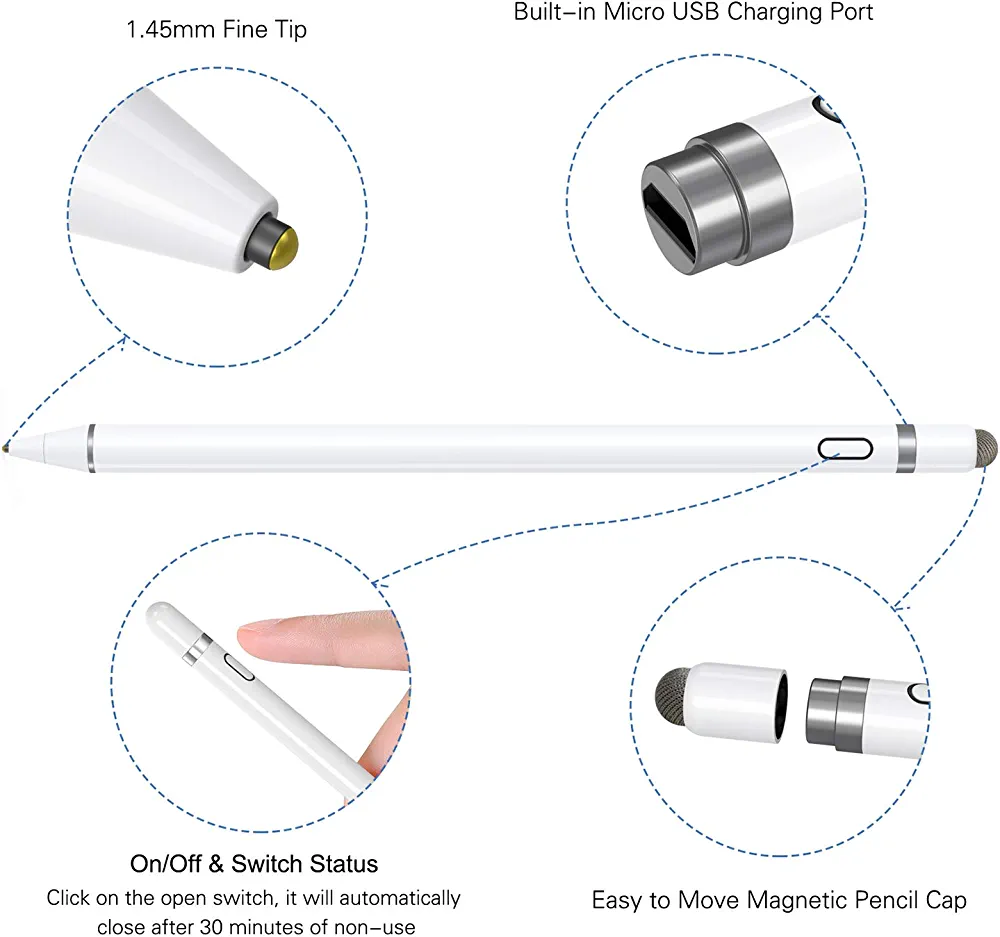 1.45mm Fine Tip

Built–in Micro USB Charging Port

On/Off & Switch Status

Click on the open switch, it will automatically close after 30 minutes of non–use

Easy to Move Magnetic Pencil Cap