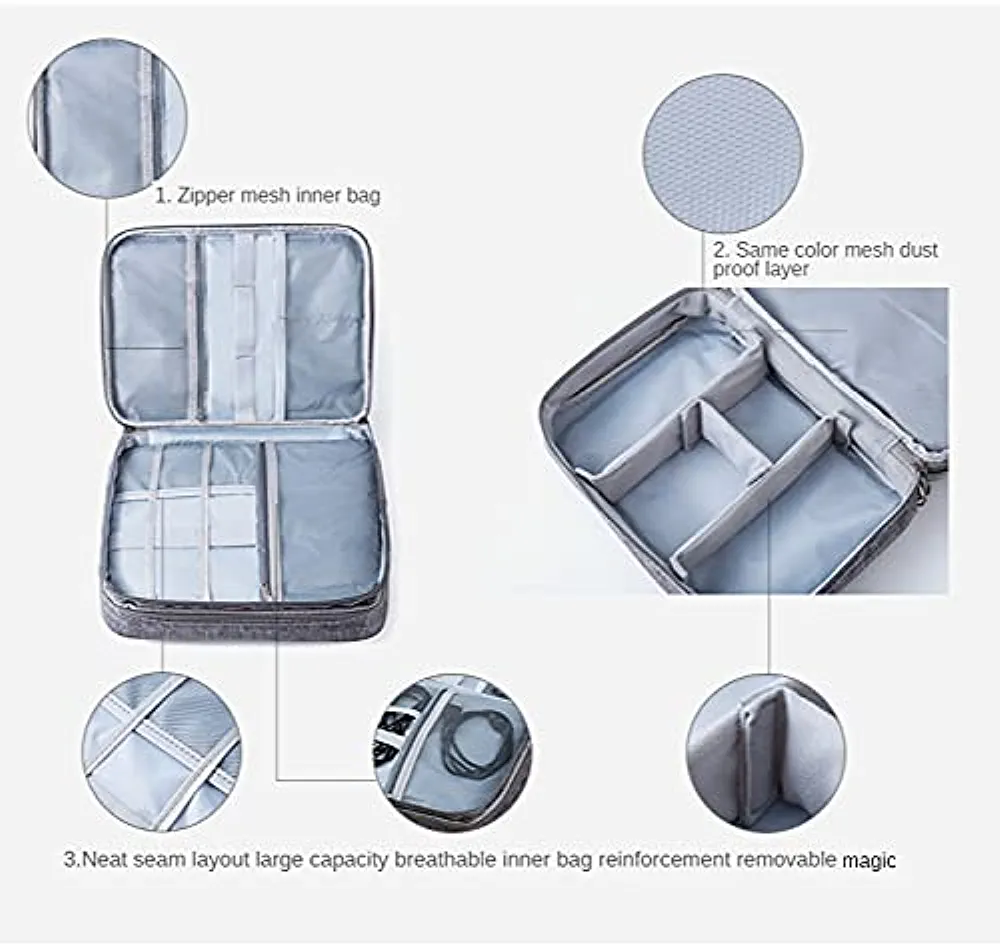 1. Zipper mesh inner bag

2. Same color mesh dust proof layer

3.Neat seam layout large capacity breathable inner bag reinforcement removable magic