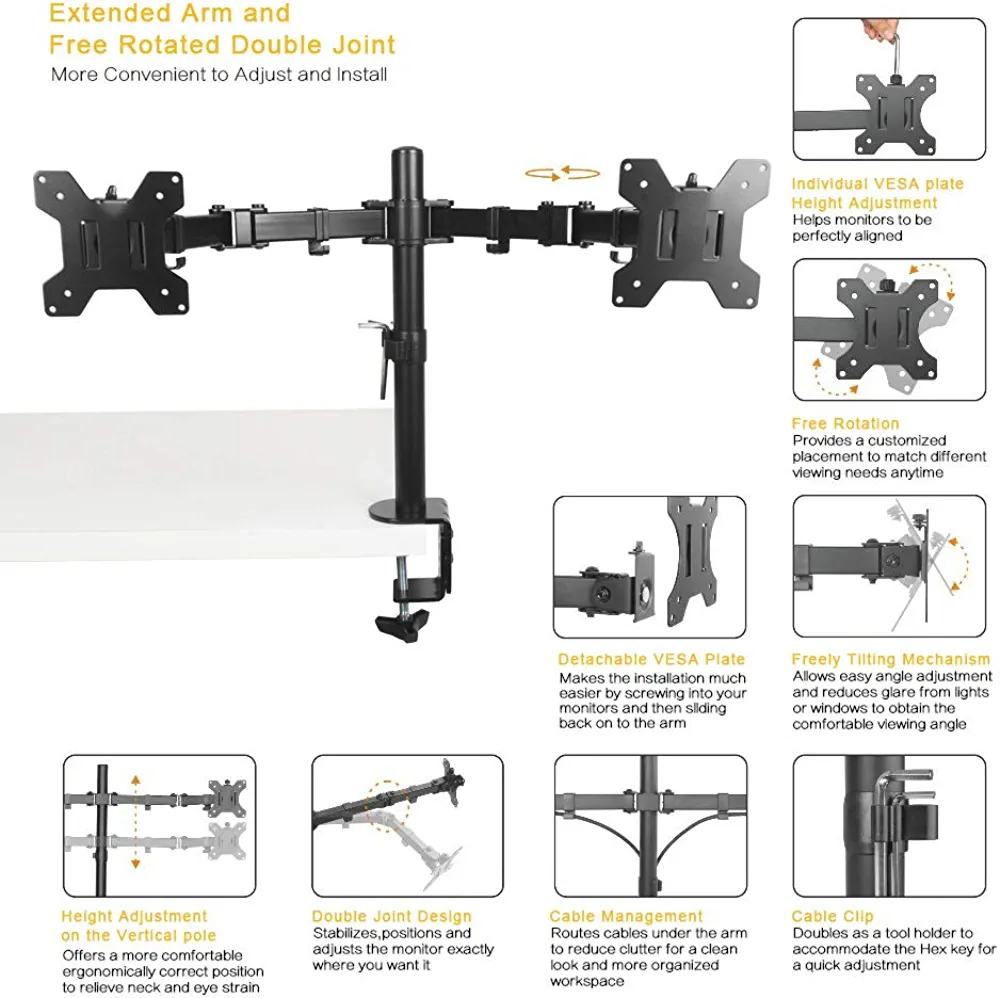 Extended Arm and
Free Rotated Double Joint
More Convenient to Adjust and Install

Individual VESA plate Height Adjustment
Helps monitors to be perfectly aligned

Free Rotation
Provides a customized placement to match different viewing needs anytime

Detachable VESA Plate
Makes the installation much easier by screwing into your monitors and then sliding back on to the arm

Freely Tilting Mechanism
Allows easy angle adjustment and reduces glare from lights or windows to obtain the comfortable viewing angle

Height Adjustment on the Vertical pole
Offers a more comfortable ergonomically correct position to relieve neck and eye strain

Double Joint Design
Stabilizes,positions and adjusts the monitor exactly where you want it

Cable Management
Routes cables under the arm to reduce clutter for a clean look and more organized workspace

Cable Clip
Doubles as a tool holder to accommodate the Hex key for a quick adjustment