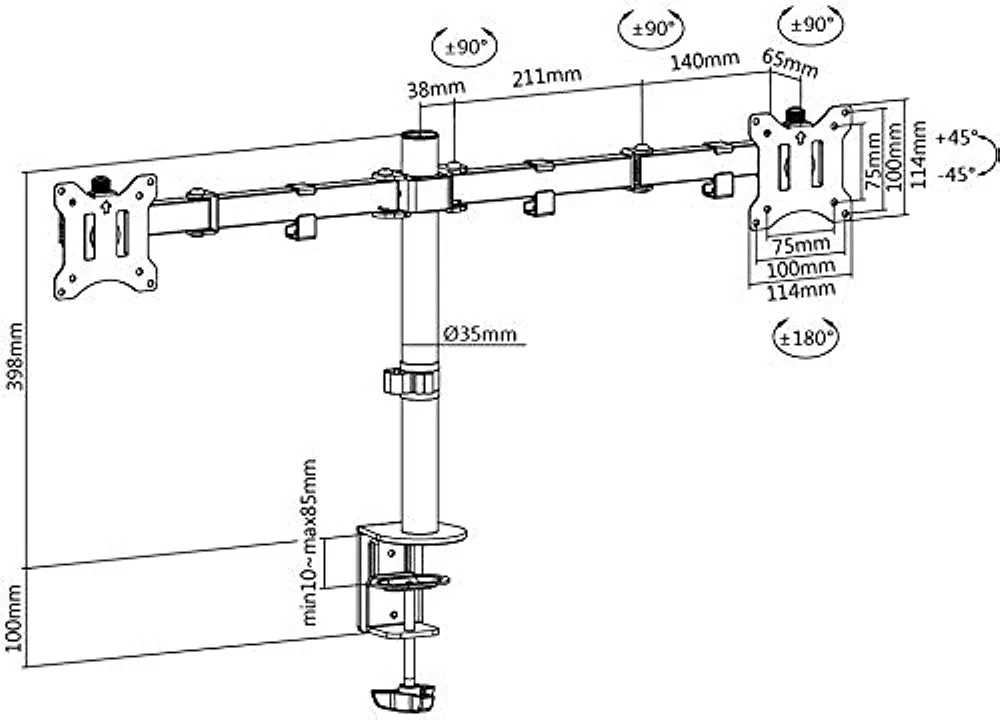 ±90°
±90°
±90°
38mm
211mm
140mm
65mm
75mm
100mm
114mm
+45°
-45°
75mm
100mm
114mm
±180°
Ø35mm
398mm
min10~max85mm
100mm