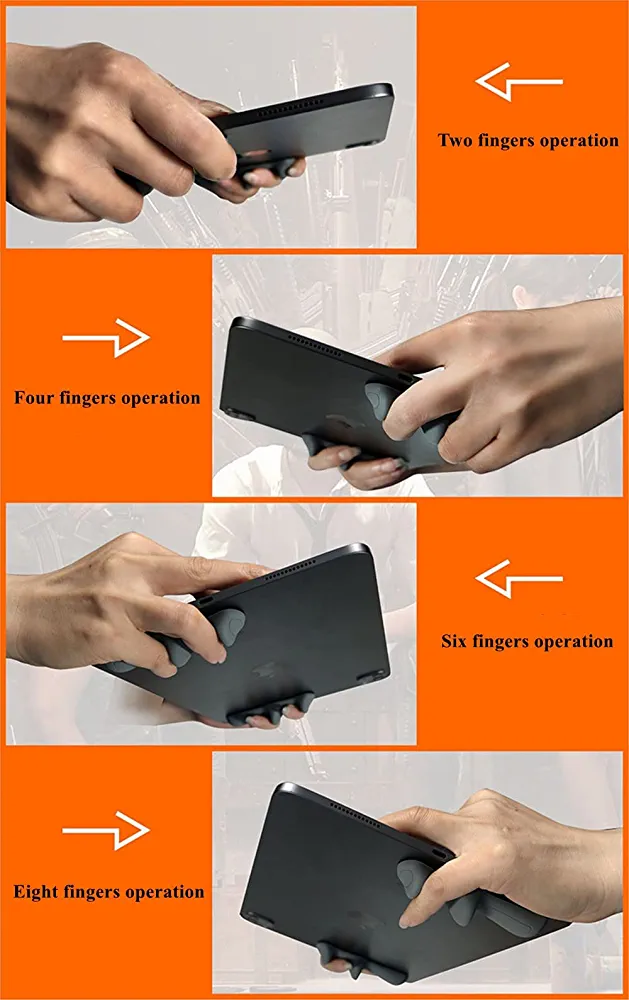 Two fingers operation

Four fingers operation

Six fingers operation

Eight fingers operation