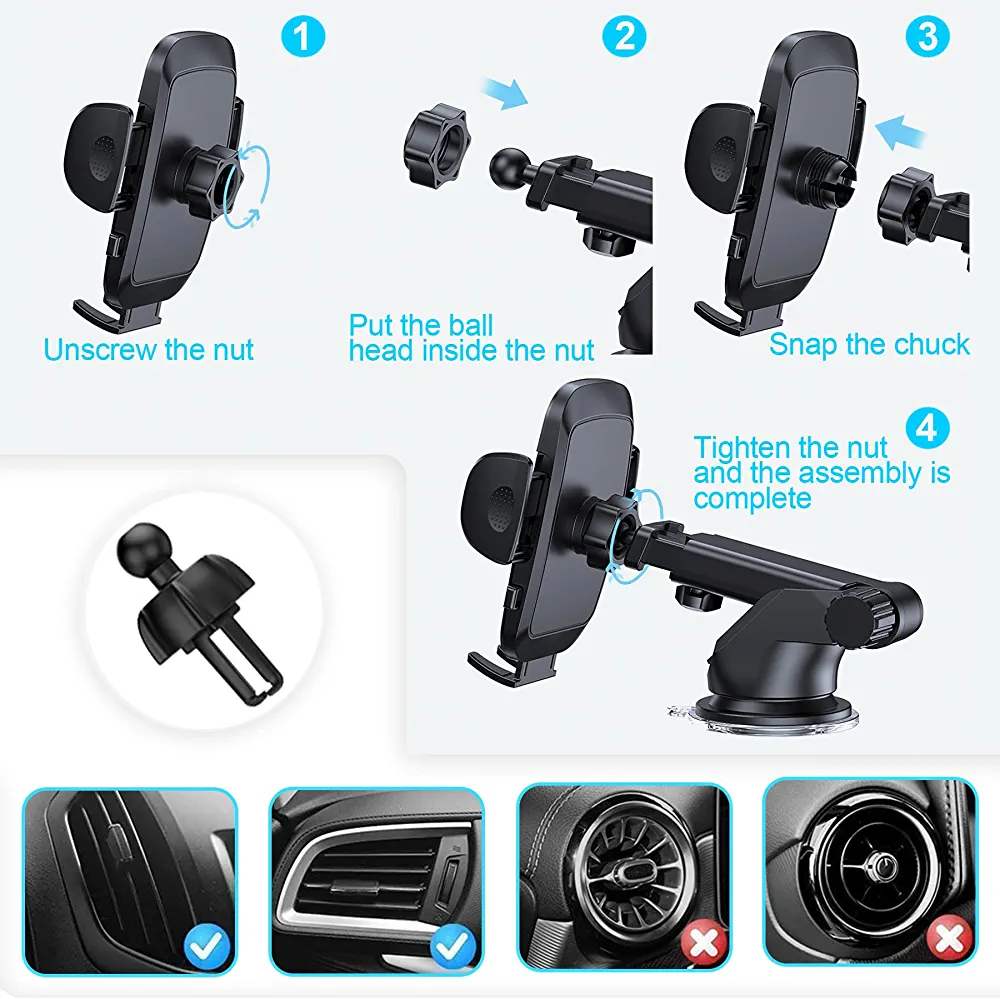 1
Unscrew the nut

2
Put the ball head inside the nut

3
Snap the chuck

4
Tighten the nut and the assembly is complete