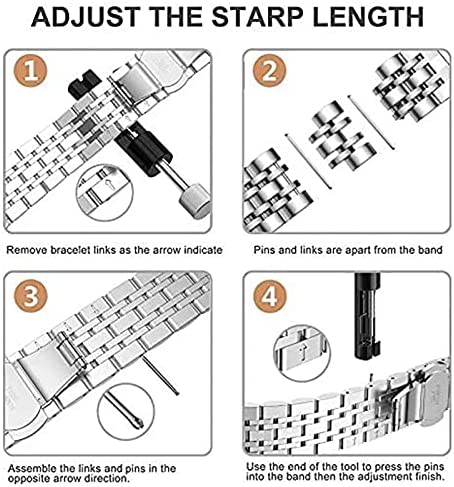 ADJUST THE STARP LENGTH

1

Remove bracelet links as the arrow indicate

2

Pins and links are apart from the band

3

Assemble the links and pins in the opposite arrow direction.

4

Use the end of the tool to press the pins into the band then the adjustment finish.