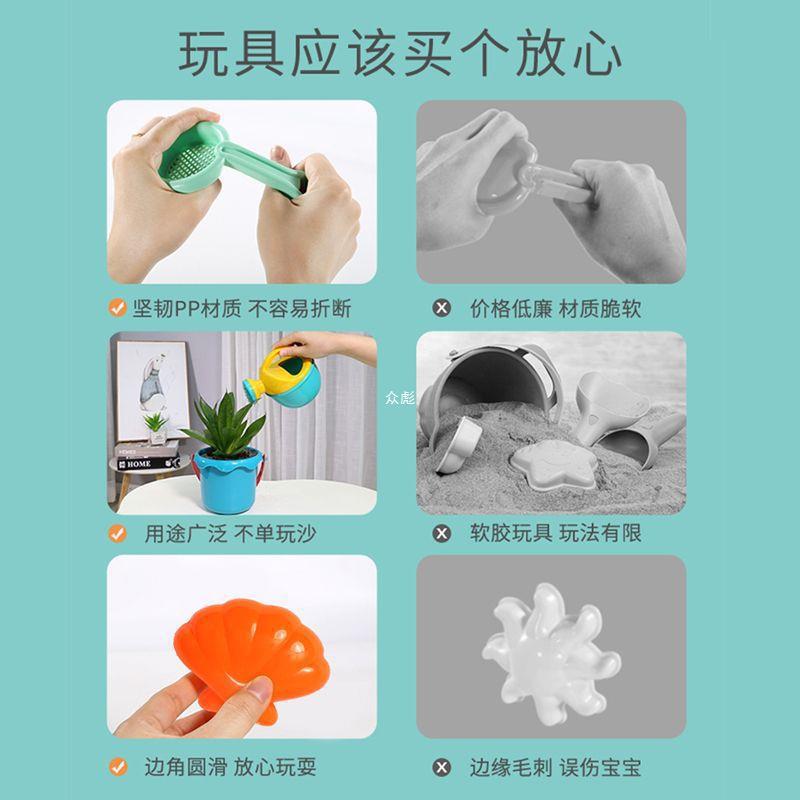 玩具应该买个放心

坚韧PP材质 不容易折断

价格低廉 材质脆软

HOME

众彪

用途广泛 不单玩沙

软胶玩具 玩法有限

边角圆滑 放心玩耍

边缘毛刺 误伤宝宝