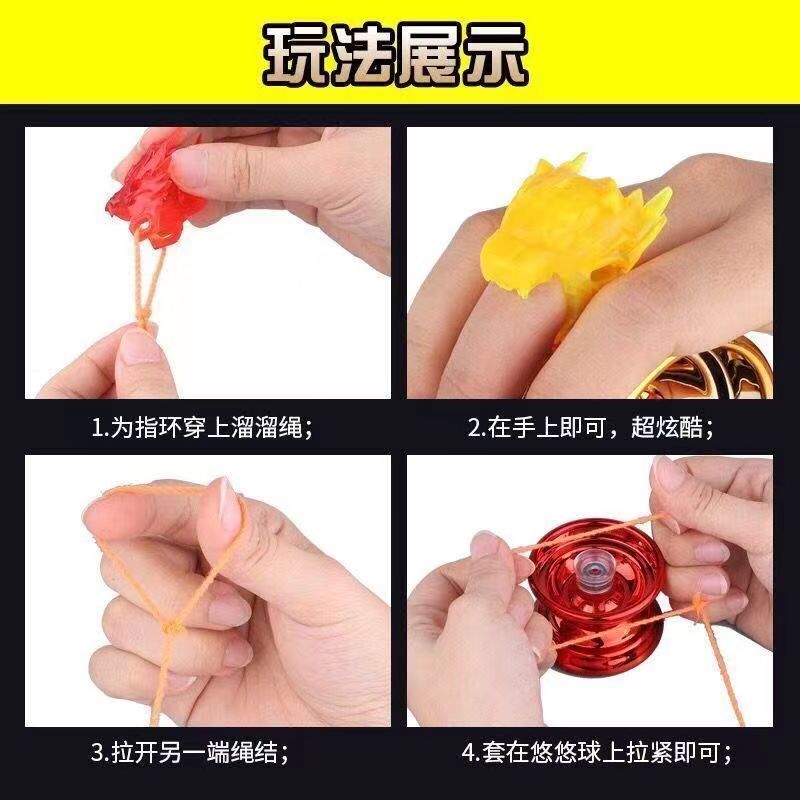 玩法展示

1.为指环穿上溜溜绳；

2.在手上即可，超炫酷；

3.拉开另一端绳结；

4.套在悠悠球上拉紧即可；