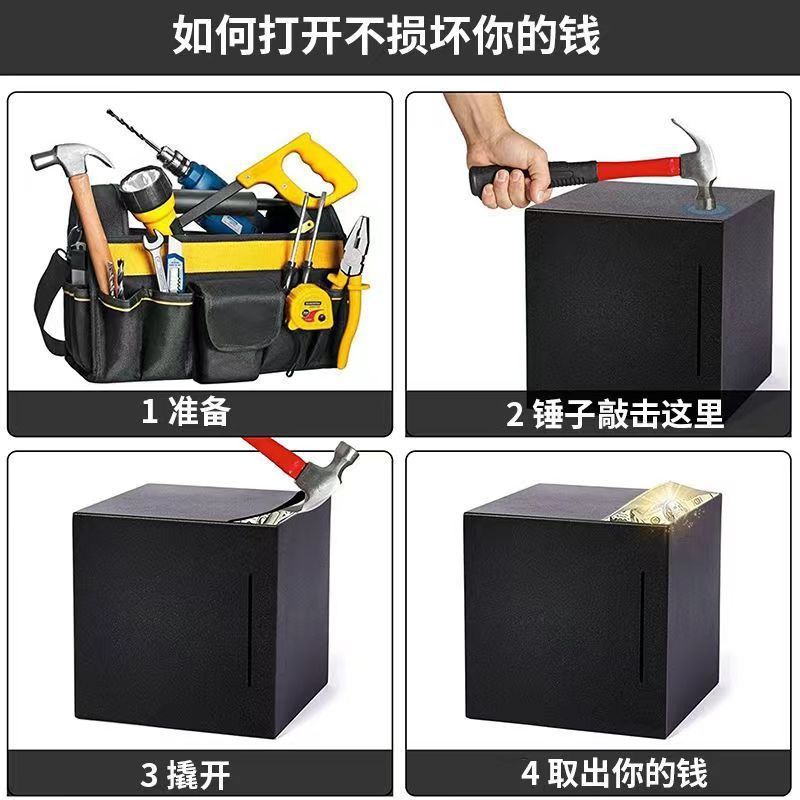 如何打开不损坏你的钱

1 准备

2 锤子敲击这里

3 撬开

4 取出你的钱