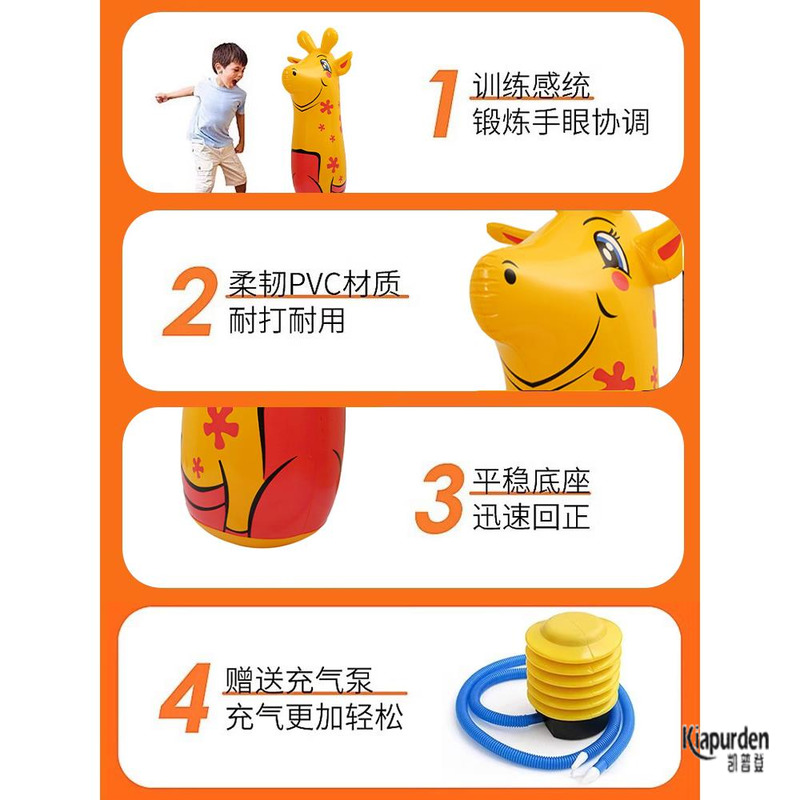 1 训练感统
锻炼手眼协调

2 柔韧PVC材质
耐打耐用

3 平稳底座
迅速回正

4 赠送充气泵
充气更加轻松

Kiapurden
凯普登