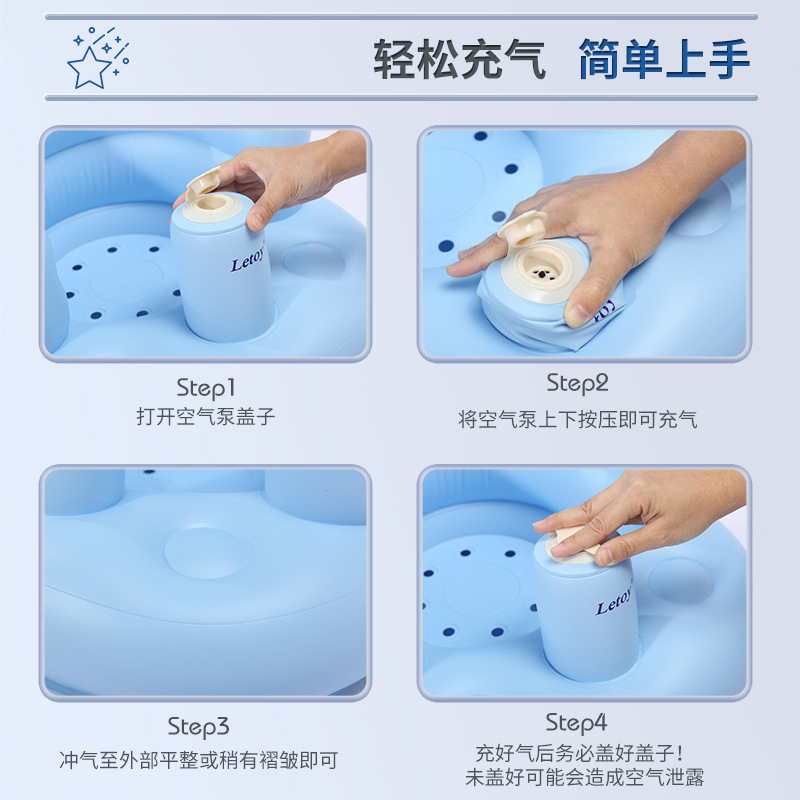 轻松充气 简单上手

Letoy

Step1
打开空气泵盖子

Step2
将空气泵上下按压即可充气

Step3
冲气至外部平整或稍有褶皱即可

Letoy

Step4
充好气后务必盖好盖子！
未盖好可能会造成空气泄露