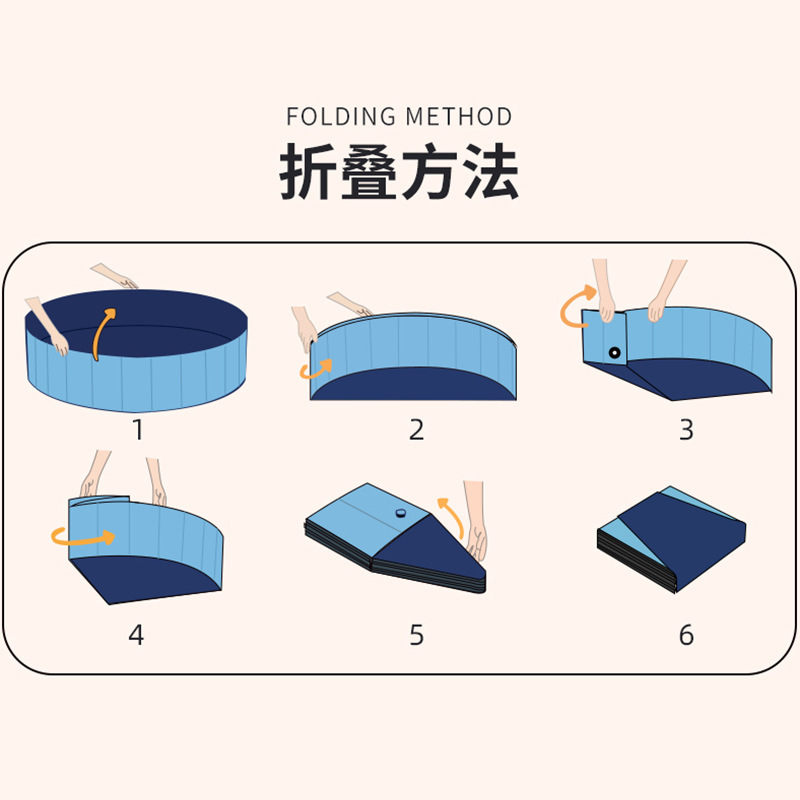 FOLDING METHOD
折叠方法

1

2

3

4

5

6