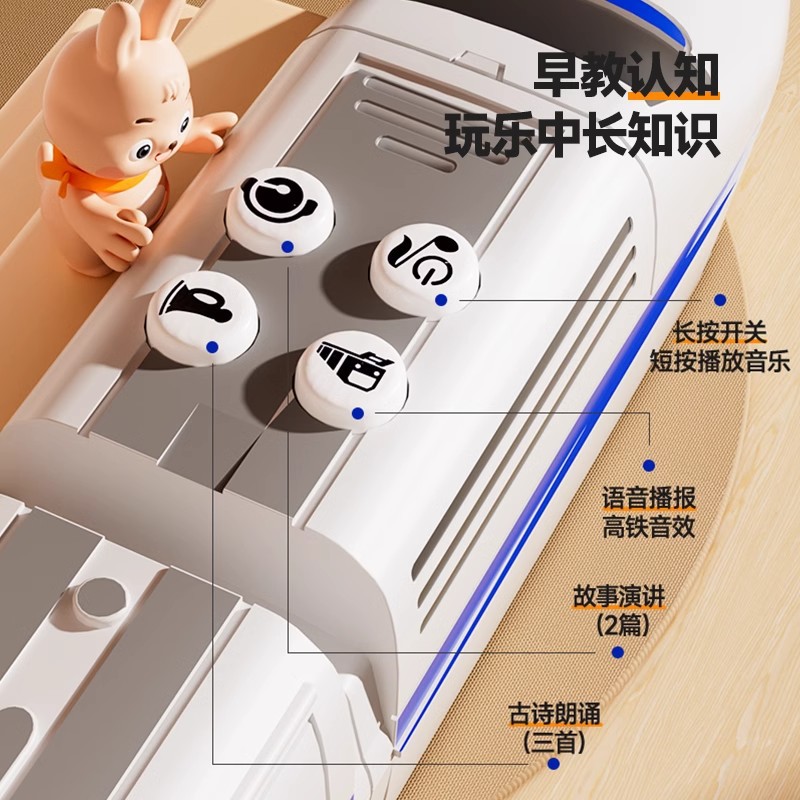 早教认知
玩乐中长知识

长按开关
短按播放音乐

语音播报
高铁音效

故事演讲
(2篇)

古诗朗诵
(三首)