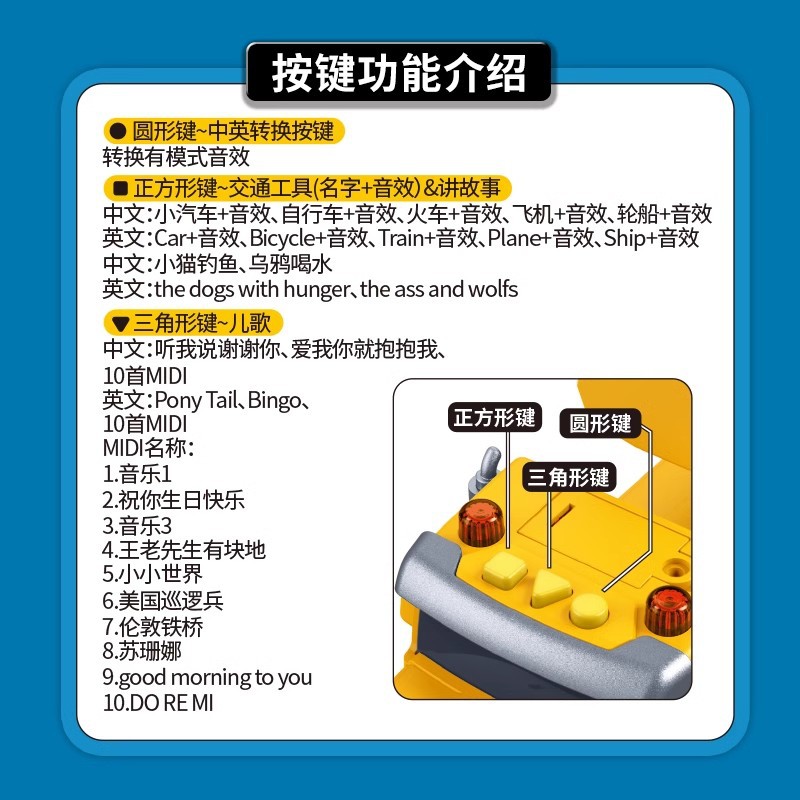 按键功能介绍

● 圆形键~中英转换按键
转换有模式音效

■ 正方形键~交通工具(名字+音效)&讲故事
中文:小汽车+音效、自行车+音效、火车+音效、飞机+音效、轮船+音效
英文:Car+音效、Bicycle+音效、Train+音效、Plane+音效、Ship+音效
中文:小猫钓鱼、乌鸦喝水
英文:the dogs with hunger、the ass and wolfs

▼ 三角形键~儿歌
中文:听我说谢谢你、爱我你就抱抱我、
10首MIDI
英文:Pony Tail、Bingo、
10首MIDI
MIDI名称:
1.音乐1
2.祝你生日快乐
3.音乐3
4.王老先生有块地
5.小小世界
6.美国巡逻兵
7.伦敦铁桥
8.苏珊娜
9.good morning to you
10.DO RE MI

正方形键
圆形键
三角形键