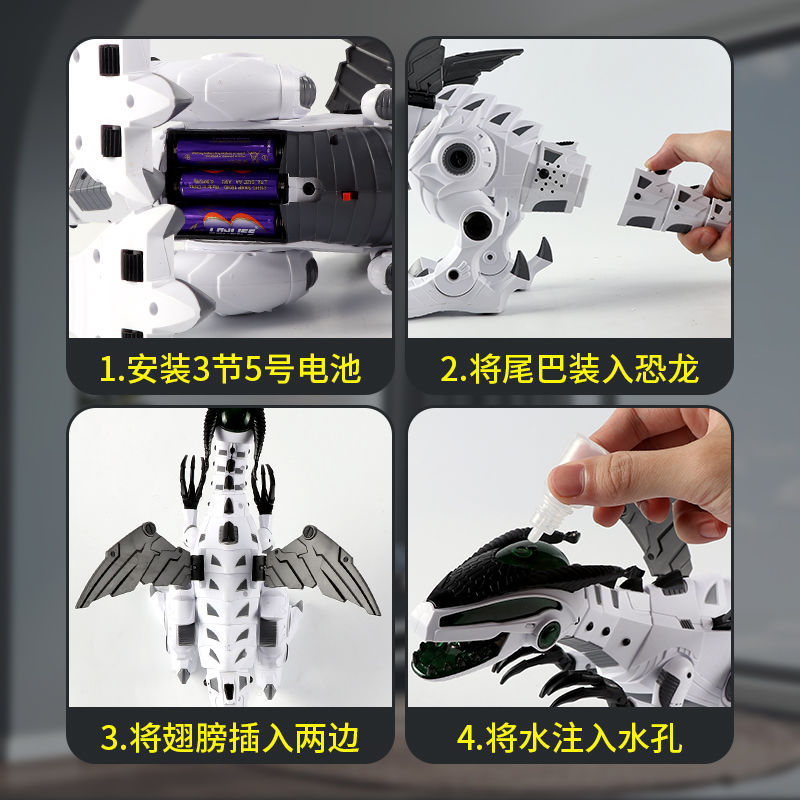 1.安装3节5号电池

2.将尾巴装入恐龙

3.将翅膀插入两边

4.将水注入水孔