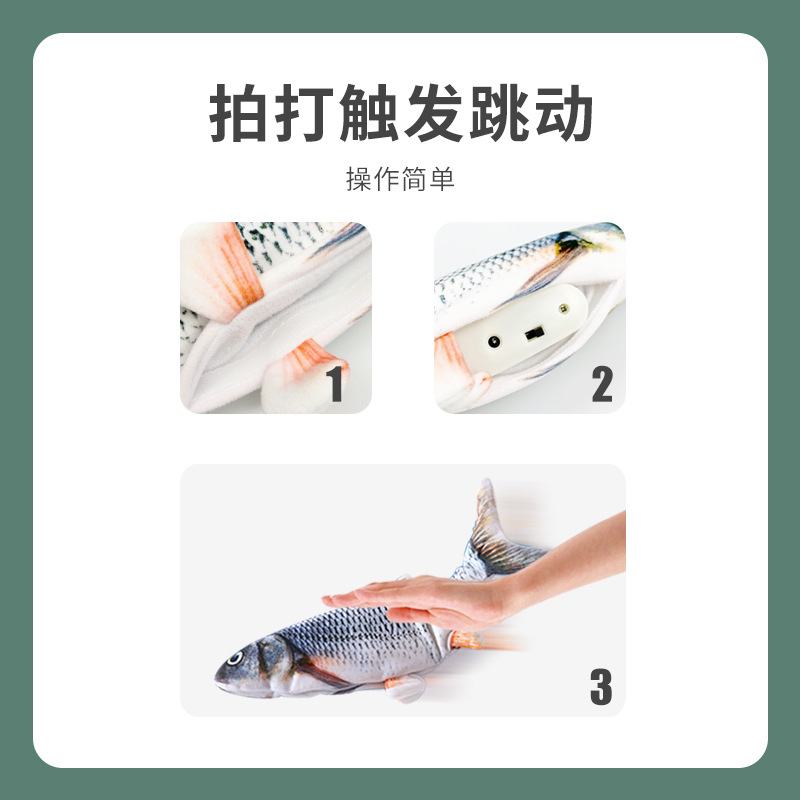 拍打触发跳动

操作简单

1

2

3