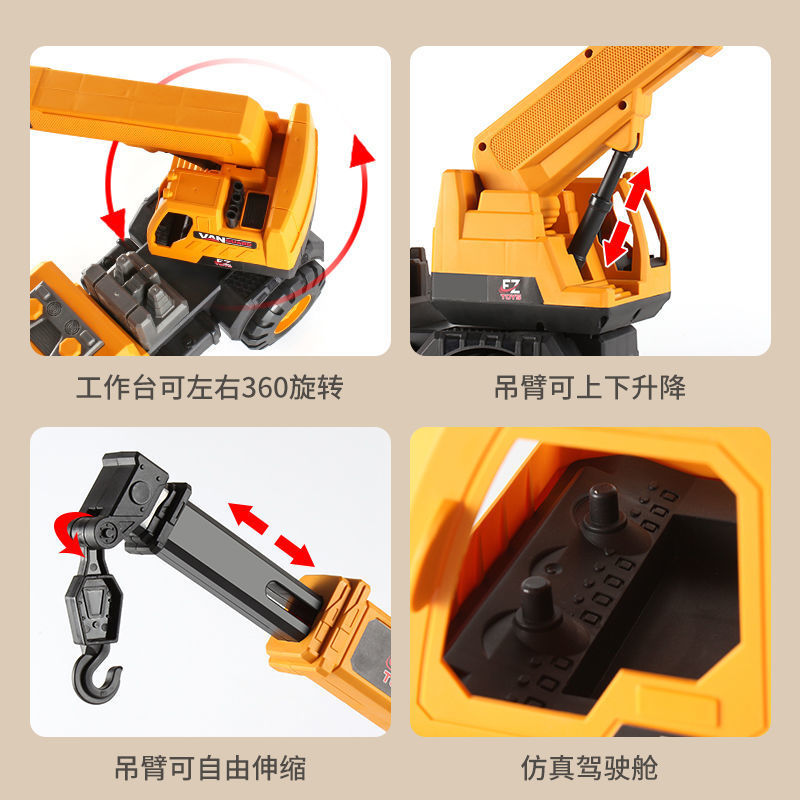 VAN

EZ TOYS

工作台可左右360旋转

EZ TOYS

吊臂可上下升降

吊臂可自由伸缩

仿真驾驶舱