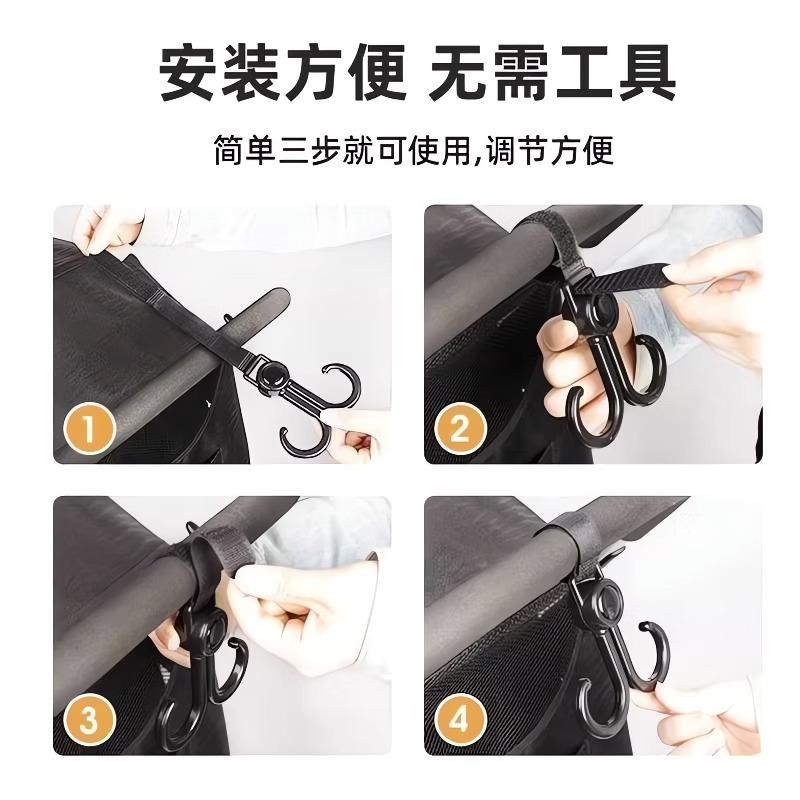 安装方便 无需工具

简单三步就可使用,调节方便

1

2

3

4