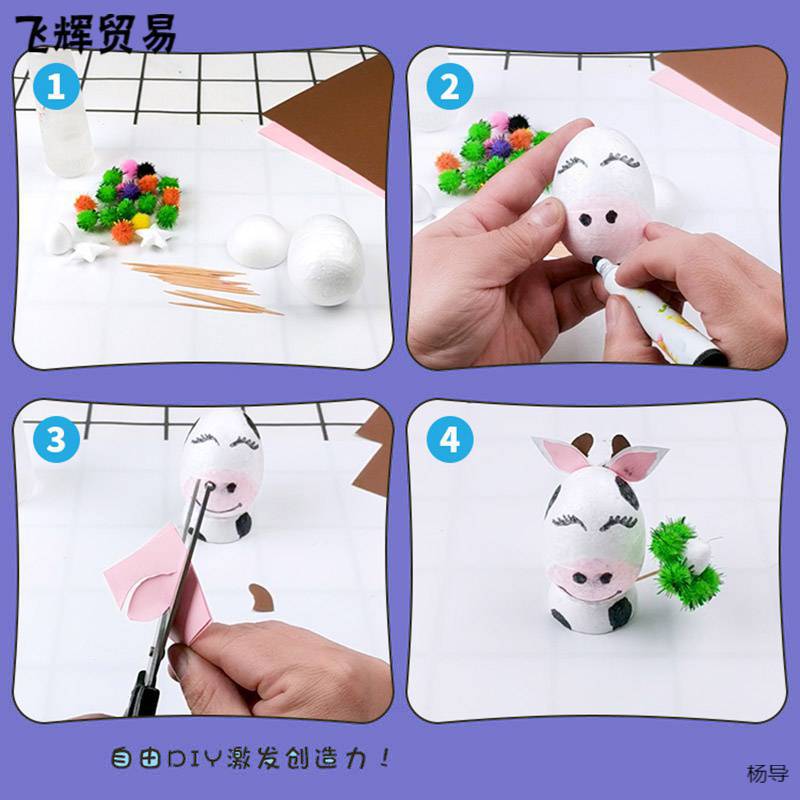 飞辉贸易

1

2

3

4

自由DIY激发创造力！

杨导