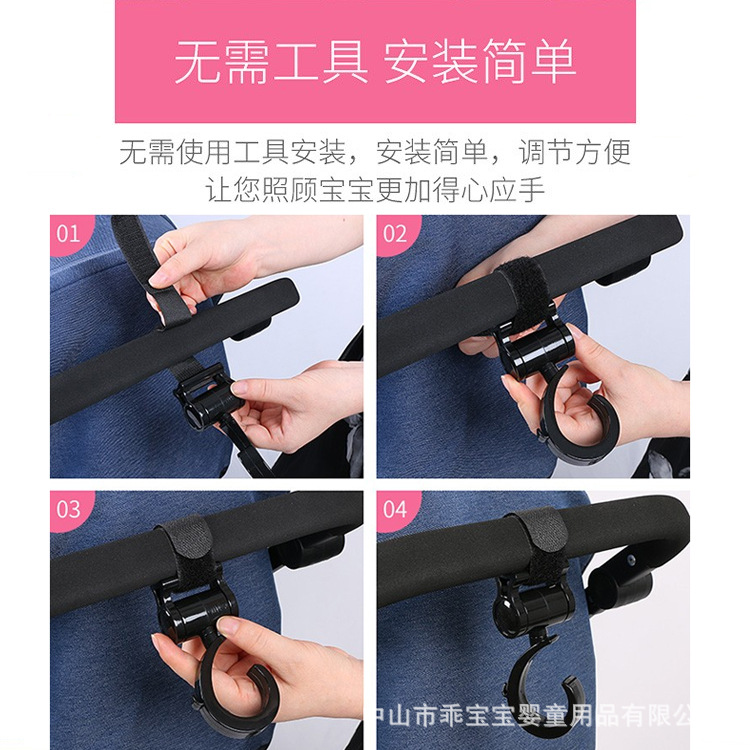 无需工具 安装简单

无需使用工具安装，安装简单，调节方便
让您照顾宝宝更加得心应手

01

02

03

04

中山市乖宝宝婴童用品有限公