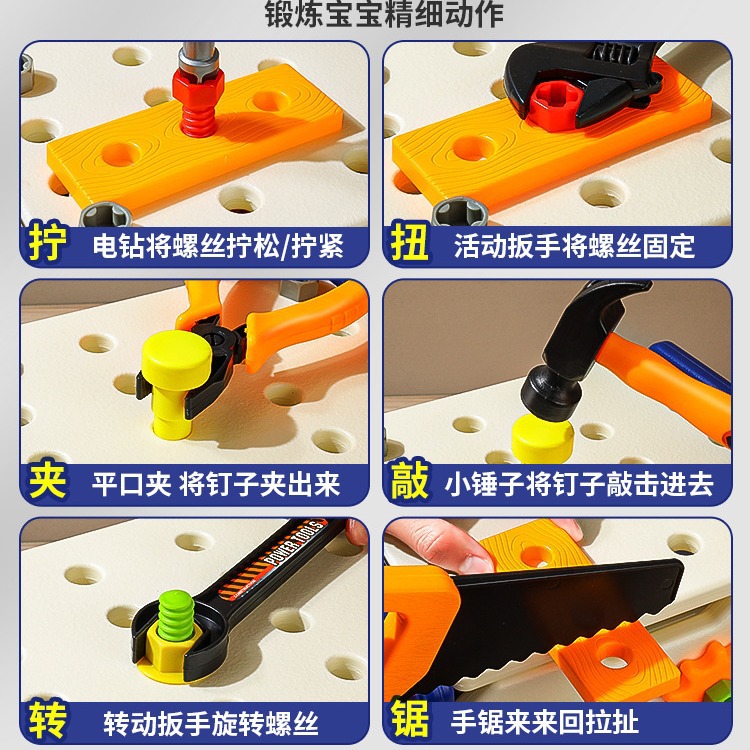 锻炼宝宝精细动作

拧 电钻将螺丝拧松/拧紧

扭 活动扳手将螺丝固定

夹 平口夹 将钉子夹出来

敲 小锤子将钉子敲击进去

POWER TOOLS

转 转动扳手旋转螺丝

锯 手锯来来回拉扯