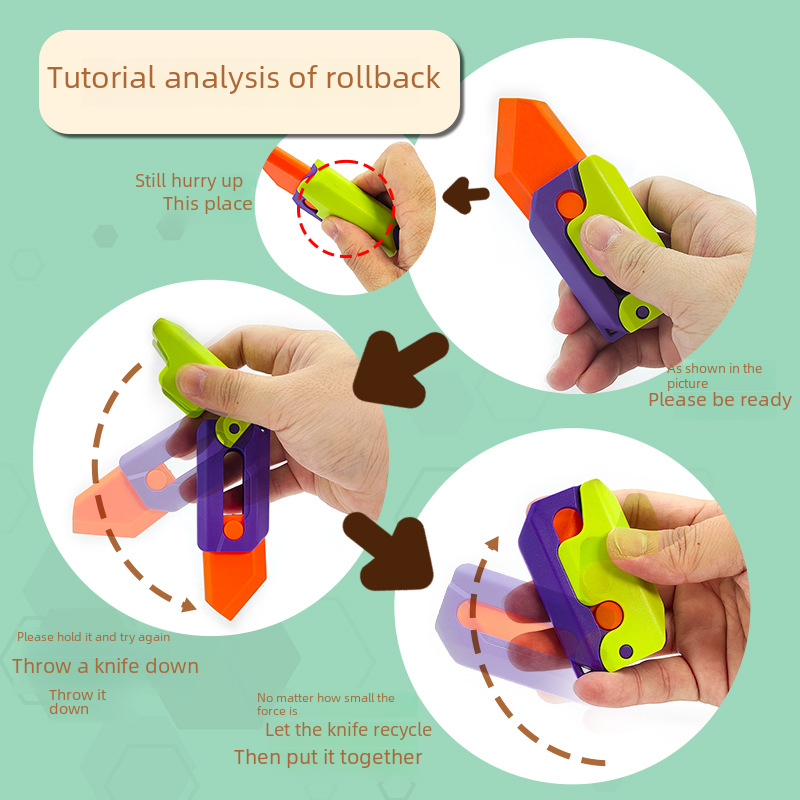 Tutorial analysis of rollback

Still hurry up
This place

As shown in the picture
Please be ready

Please hold it and try again
Throw a knife down

Throw it down

No matter how small the force is
Let the knife recycle
Then put it together