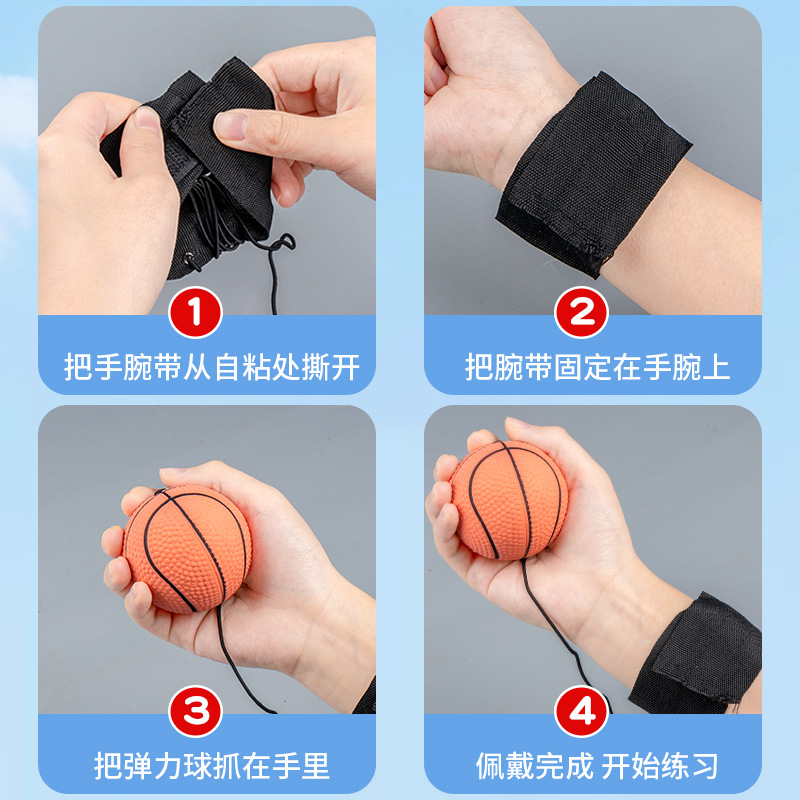 1
把手腕带从自粘处撕开

2
把腕带固定在手腕上

3
把弹力球抓在手里

4
佩戴完成 开始练习