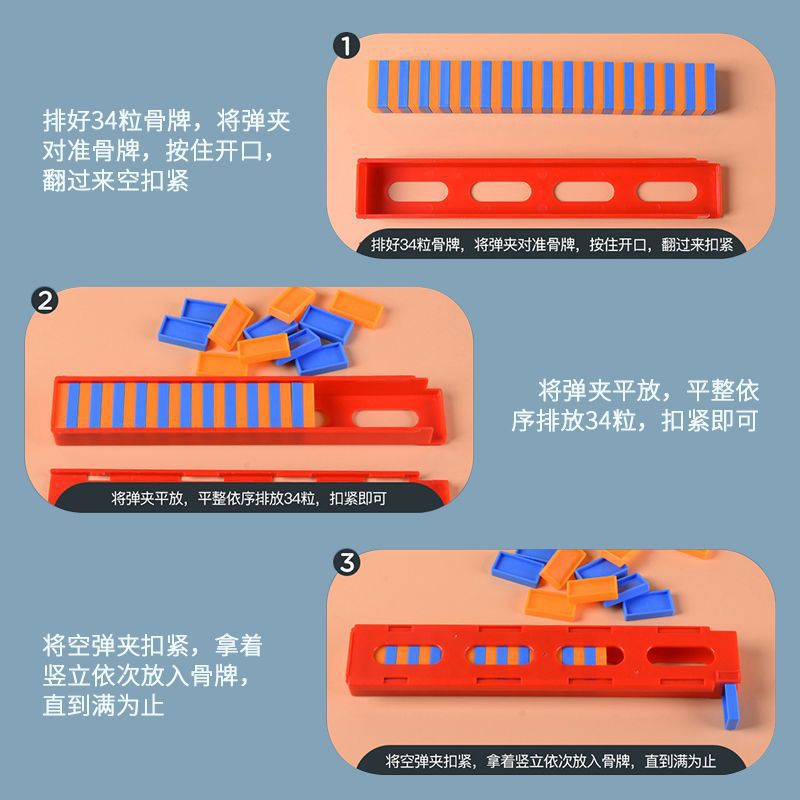 1

排好34粒骨牌，将弹夹对准骨牌，按住开口，翻过来空扣紧

排好34粒骨牌，将弹夹对准骨牌，按住开口，翻过来扣紧

2

将弹夹平放，平整依序排放34粒，扣紧即可

将弹夹平放，平整依序排放34粒，扣紧即可

3

将空弹夹扣紧，拿着竖立依次放入骨牌，直到满为止

将空弹夹扣紧，拿着竖立依次放入骨牌，直到满为止