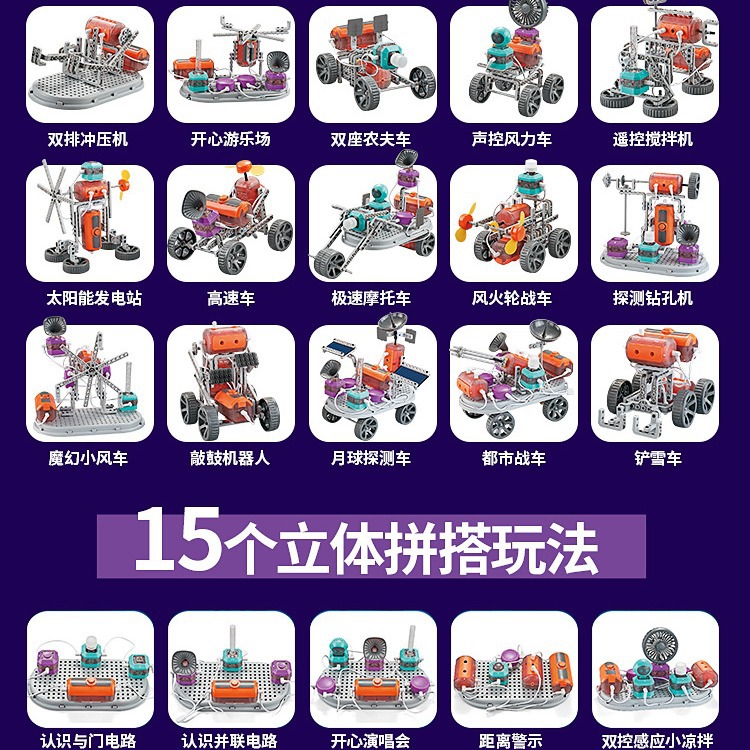 双排冲压机
开心游乐场
双座农夫车
声控风力车
遥控搅拌机

太阳能发电站
高速车
极速摩托车
风火轮战车
探测钻孔机

魔幻小风车
敲鼓机器人
月球探测车
都市战车
铲雪车

15个立体拼搭玩法

认识与门电路
认识并联电路
开心演唱会
距离警示
双控感应小凉拌