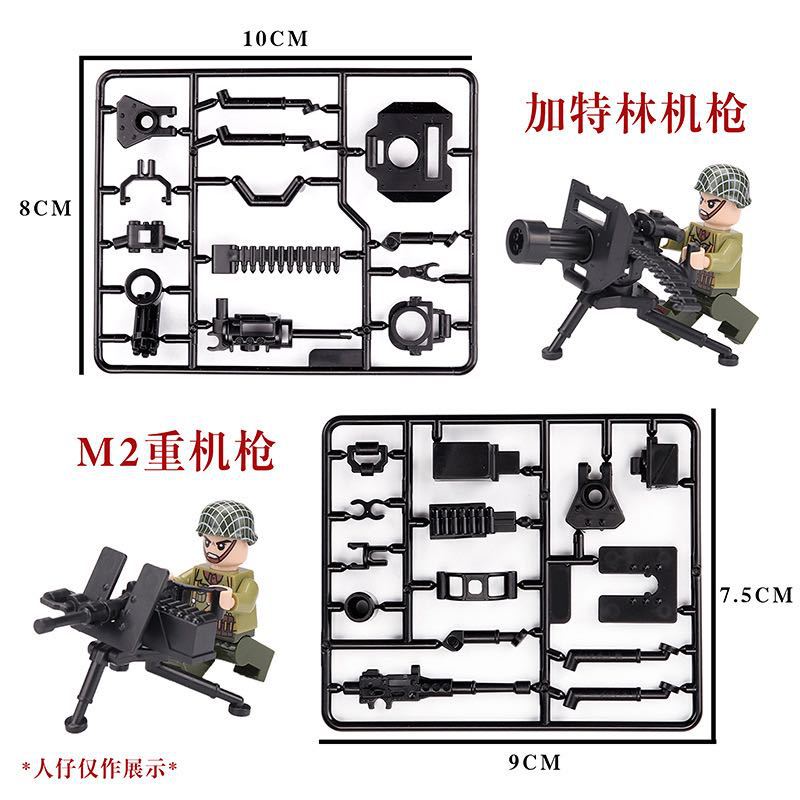 10CM

8CM

加特林机枪

M2重机枪

7.5CM

9CM

*人仔仅作展示*