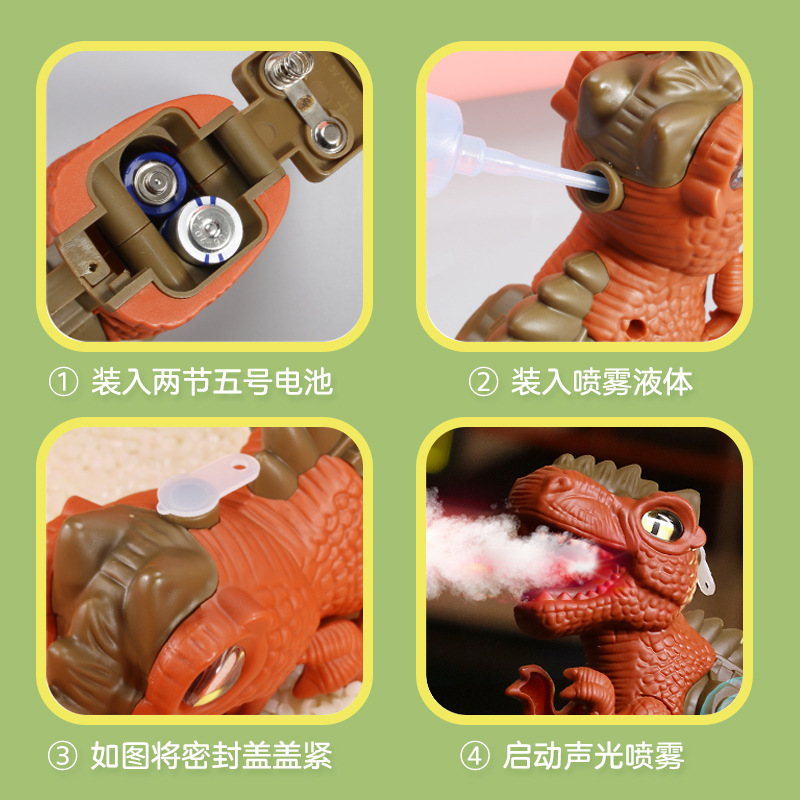 ① 装入两节五号电池

② 装入喷雾液体

③ 如图将密封盖盖紧

④ 启动声光喷雾