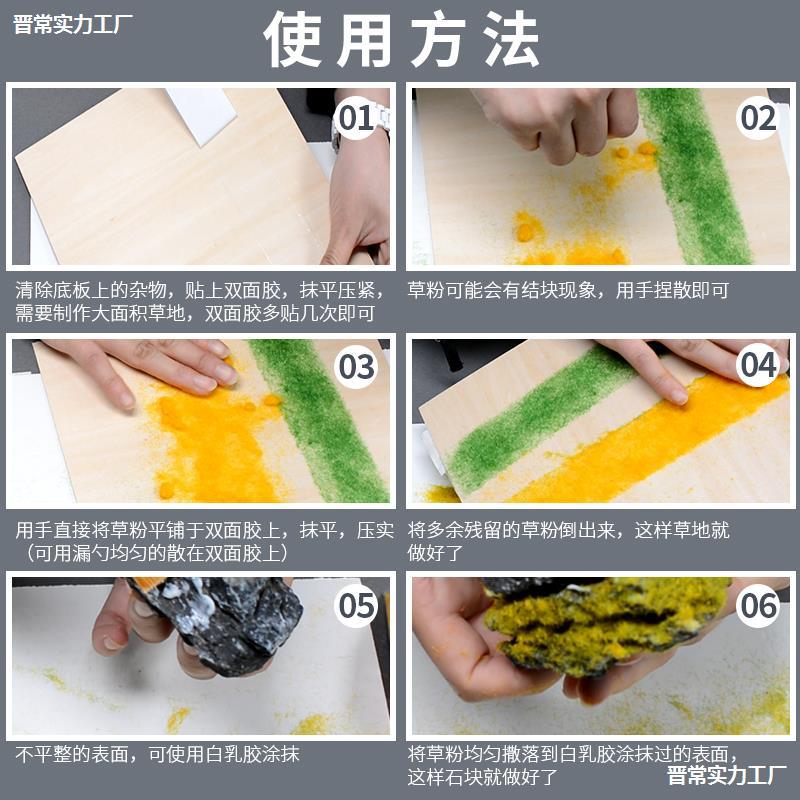 晋常实力工厂

使用方法

01

清除底板上的杂物，贴上双面胶，抹平压紧，需要制作大面积草地，双面胶多贴几次即可

02

草粉可能会有结块现象，用手捏散即可

03

用手直接将草粉平铺于双面胶上，抹平，压实（可用漏勺均匀的散在双面胶上）

04

将多余残留的草粉倒出来，这样草地就做好了

05

不平整的表面，可使用白乳胶涂抹

06

将草粉均匀撒落到白乳胶涂抹过的表面，这样石块就做好了

晋常实力工厂