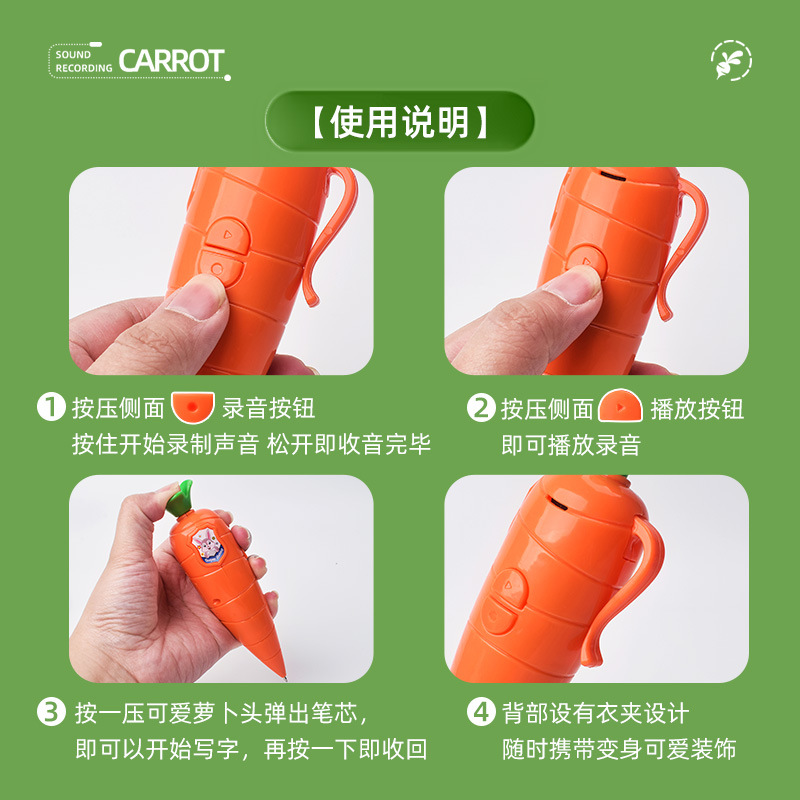 SOUND RECORDING CARROT

【使用说明】

1 按压侧面 录音按钮
按住开始录制声音 松开即收音完毕

2 按压侧面 播放按钮
即可播放录音

3 按一压可爱萝卜头弹出笔芯，
即可以开始写字，再按一下即收回

4 背部设有衣夹设计
随时携带变身可爱装饰