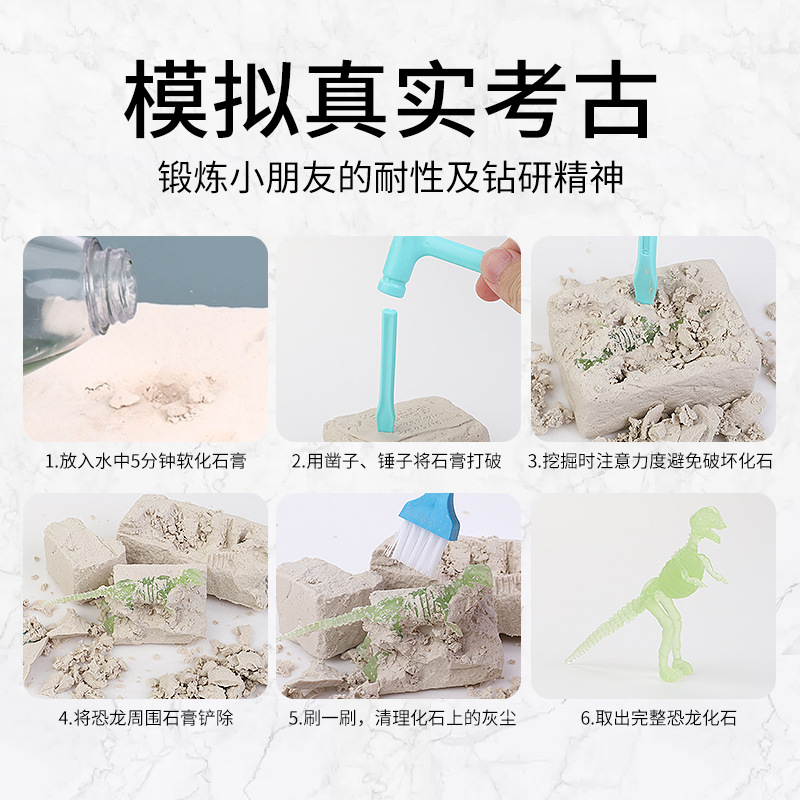 模拟真实考古

锻炼小朋友的耐性及钻研精神

1.放入水中5分钟软化石膏

2.用凿子、锤子将石膏打破

3.挖掘时注意力度避免破坏化石

4.将恐龙周围石膏铲除

5.刷一刷，清理化石上的灰尘

6.取出完整恐龙化石