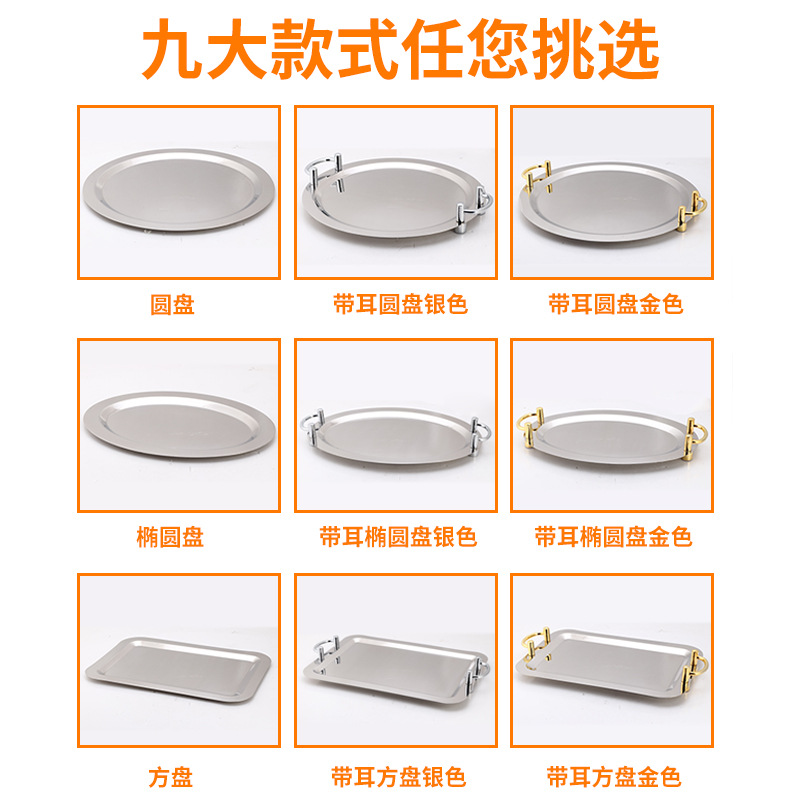 九大款式任您挑选

圆盘

带耳圆盘银色

带耳圆盘金色

椭圆盘

带耳椭圆盘银色

带耳椭圆盘金色

方盘

带耳方盘银色

带耳方盘金色