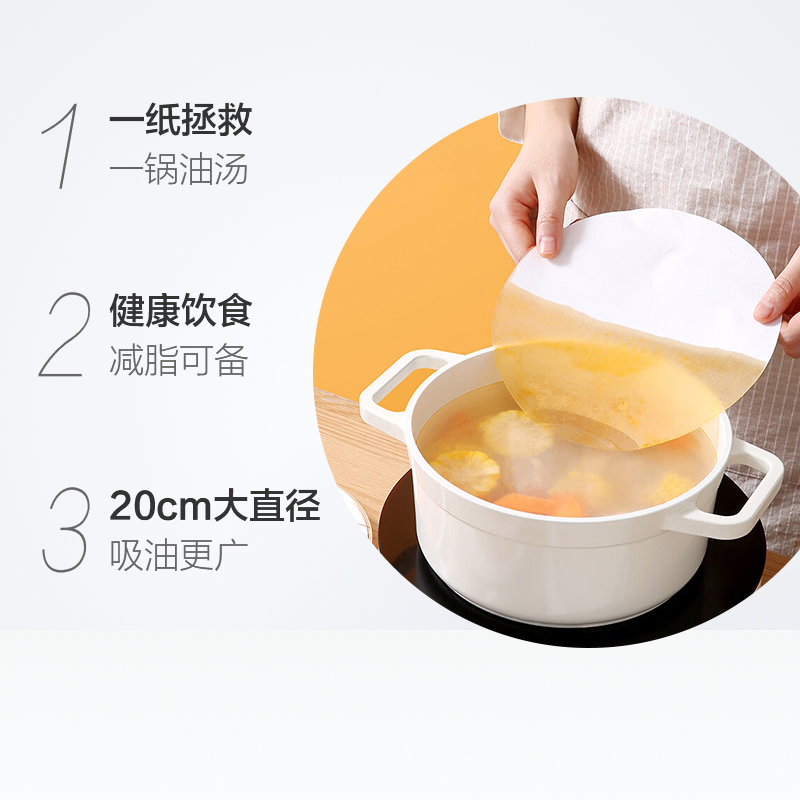 1 一纸拯救
一锅油汤

2 健康饮食
减脂可备

3 20cm大直径
吸油更广