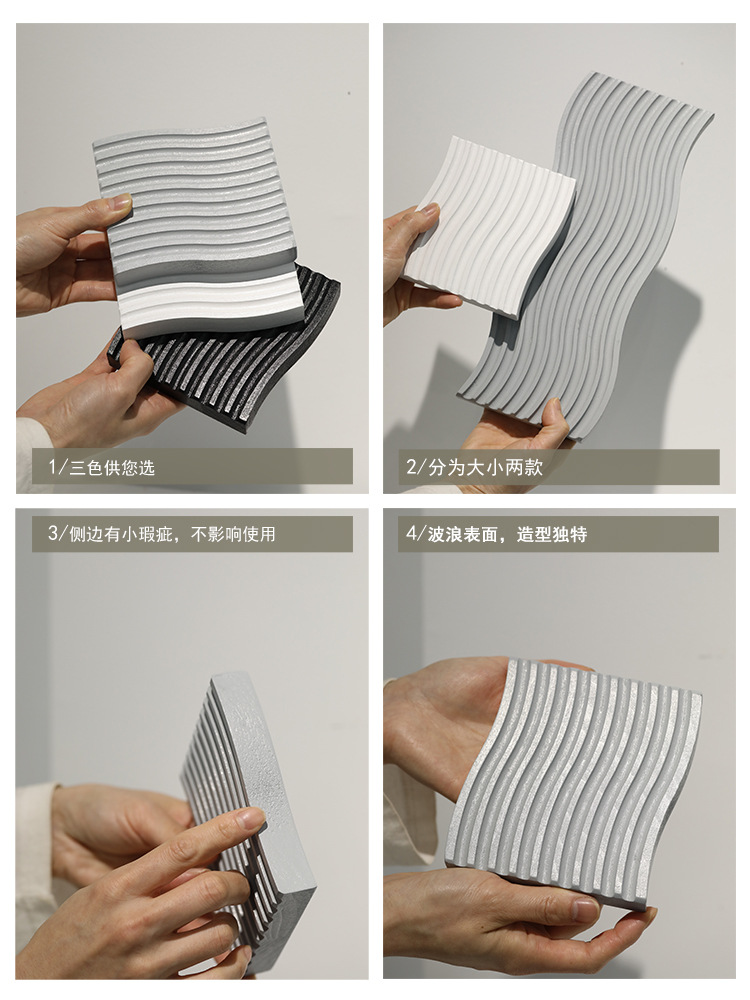 1/三色供您选

2/分为大小两款

3/侧边有小瑕疵，不影响使用

4/波浪表面，造型独特