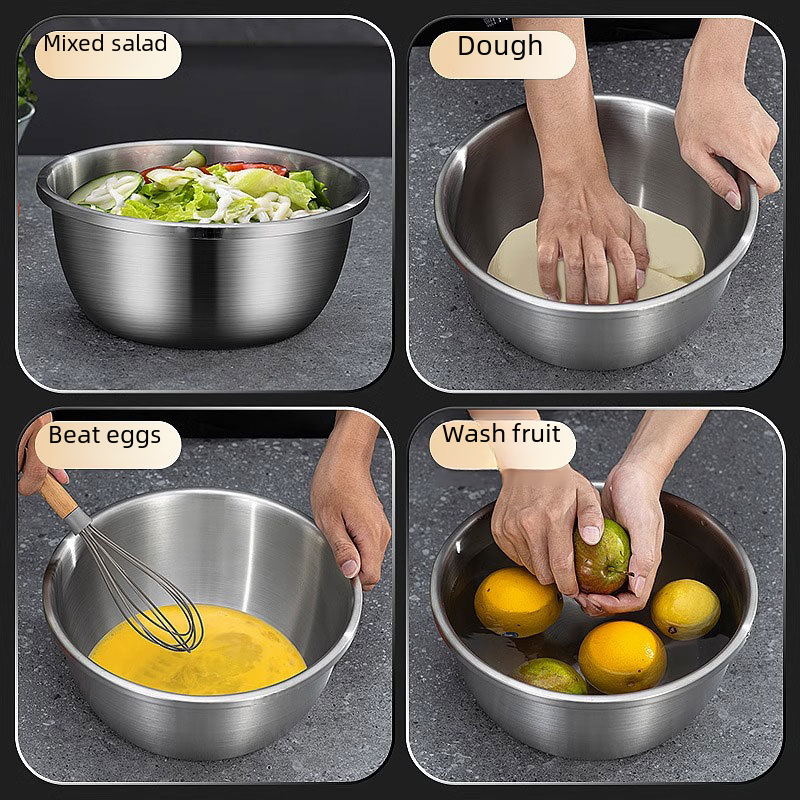 Mixed salad

Dough

Beat eggs

Wash fruit