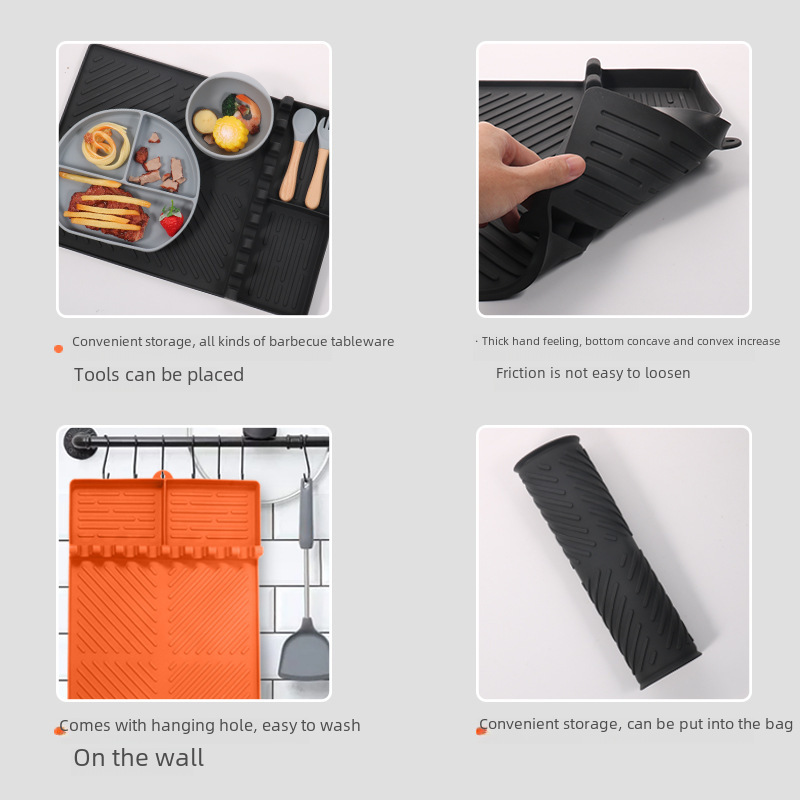 Convenient storage, all kinds of barbecue tableware

Tools can be placed

· Thick hand feeling, bottom concave and convex increase

Friction is not easy to loosen

Comes with hanging hole, easy to wash

On the wall

Convenient storage, can be put into the bag