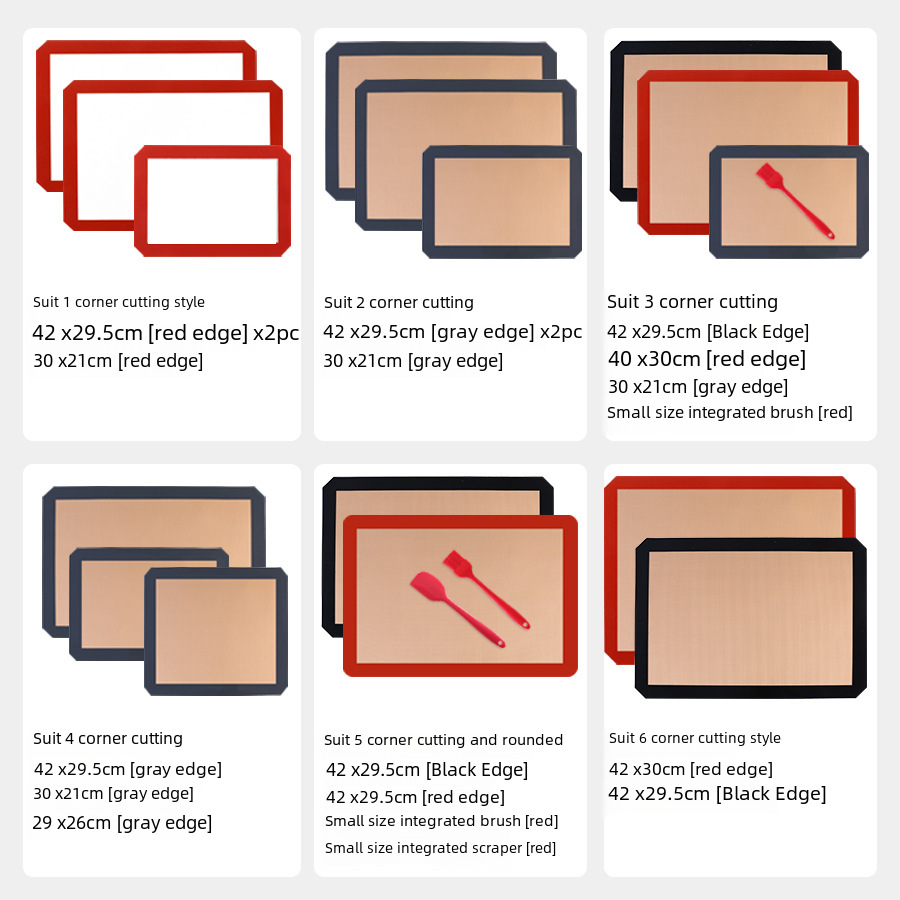 Suit 1 corner cutting style
42 x29.5cm [red edge] x2pc
30 x21cm [red edge]

Suit 2 corner cutting
42 x29.5cm [gray edge] x2pc
30 x21cm [gray edge]

Suit 3 corner cutting
42 x29.5cm [Black Edge]
40 x30cm [red edge]
30 x21cm [gray edge]
Small size integrated brush [red]

Suit 4 corner cutting
42 x29.5cm [gray edge]
30 x21cm [gray edge]
29 x26cm [gray edge]

Suit 5 corner cutting and rounded
42 x29.5cm [Black Edge]
42 x29.5cm [red edge]
Small size integrated brush [red]
Small size integrated scraper [red]

Suit 6 corner cutting style
42 x30cm [red edge]
42 x29.5cm [Black Edge]