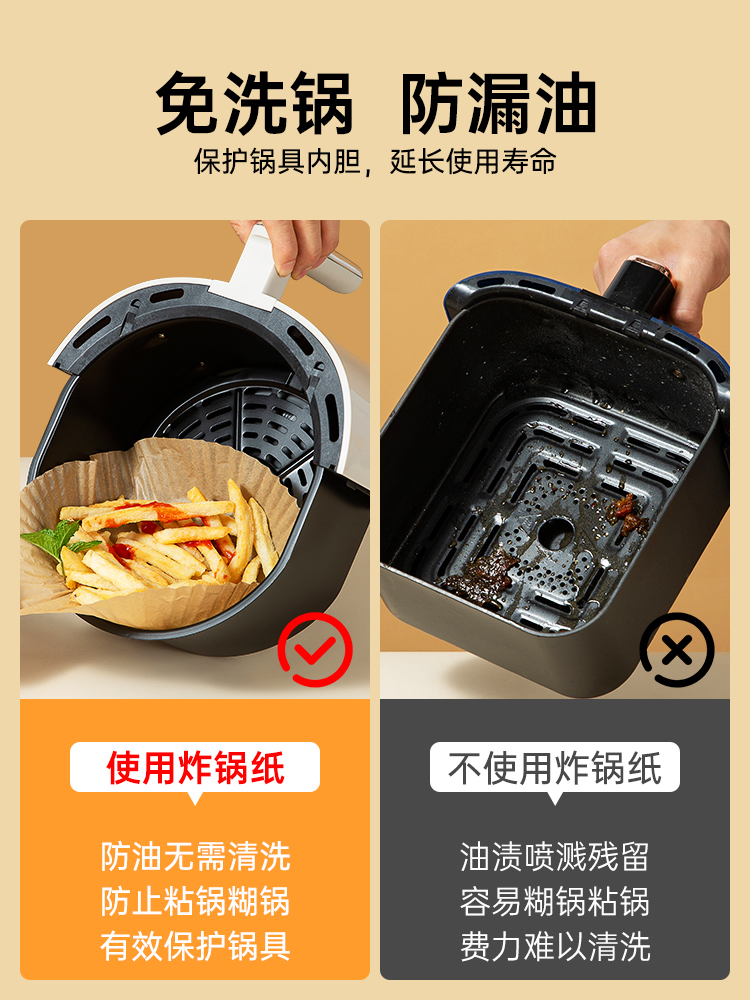 免洗锅 防漏油
保护锅具内胆，延长使用寿命

使用炸锅纸

防油无需清洗
防止粘锅糊锅
有效保护锅具

不使用炸锅纸

油渍喷溅残留
容易糊锅粘锅
费力难以清洗