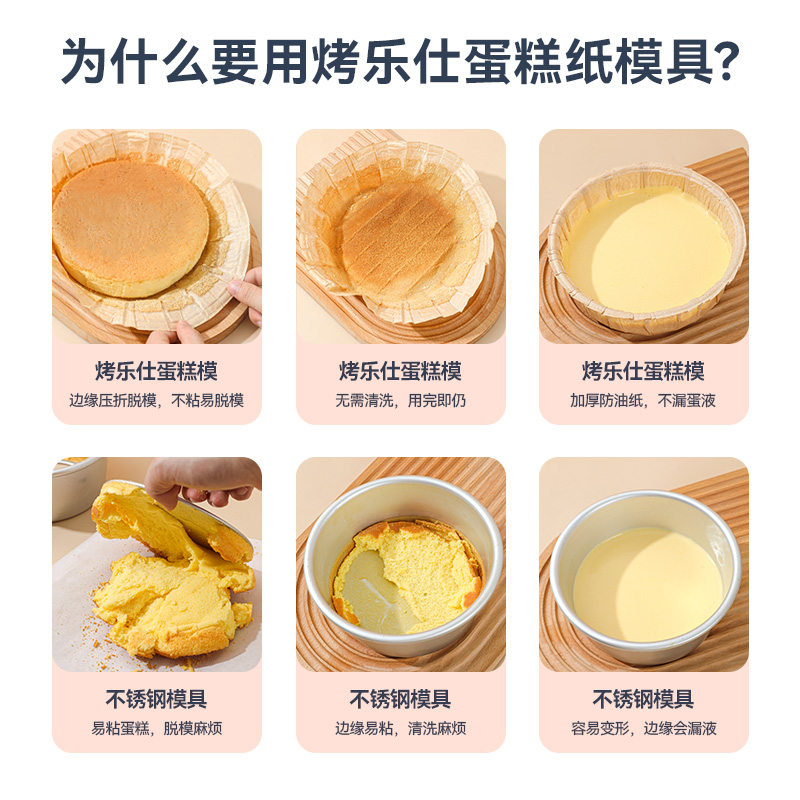 为什么要用烤乐仕蛋糕纸模具?

烤乐仕蛋糕模
边缘压折脱模，不粘易脱模

烤乐仕蛋糕模
无需清洗，用完即仍

烤乐仕蛋糕模
加厚防油纸，不漏蛋液

不锈钢模具
易粘蛋糕，脱模麻烦

不锈钢模具
边缘易粘，清洗麻烦

不锈钢模具
容易变形，边缘会漏液