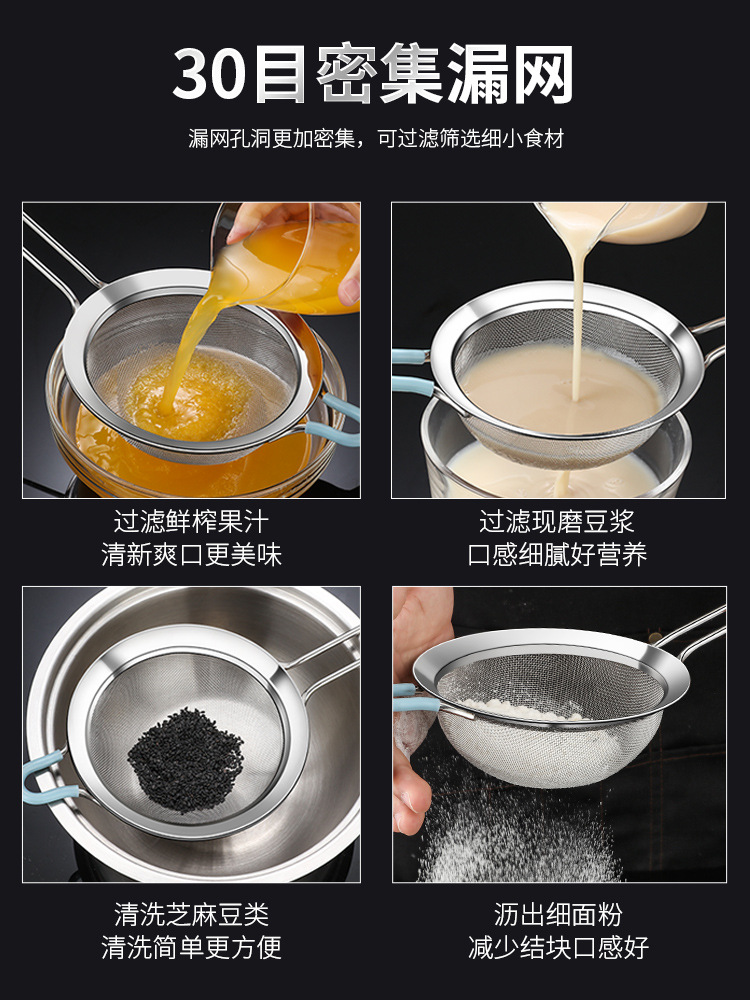 30目密集漏网

漏网孔洞更加密集，可过滤筛选细小食材

过滤鲜榨果汁
清新爽口更美味

过滤现磨豆浆
口感细腻好营养

清洗芝麻豆类
清洗简单更方便

沥出细面粉
减少结块口感好