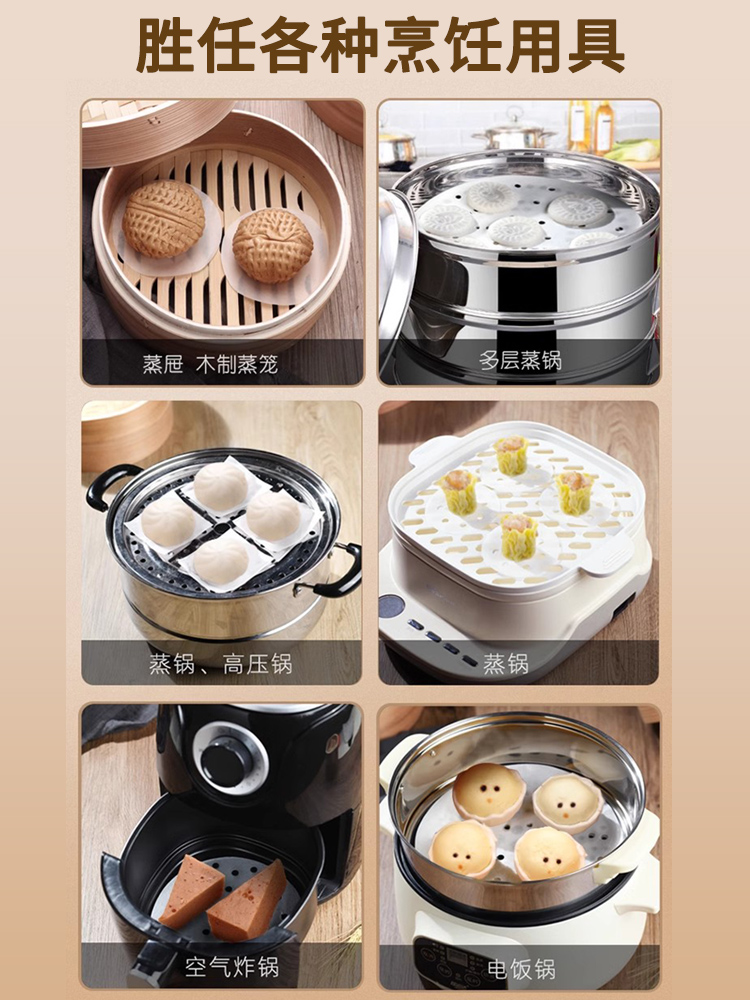 胜任各种烹饪用具

蒸屉 木制蒸笼

多层蒸锅

蒸锅、高压锅

蒸锅

空气炸锅

电饭锅