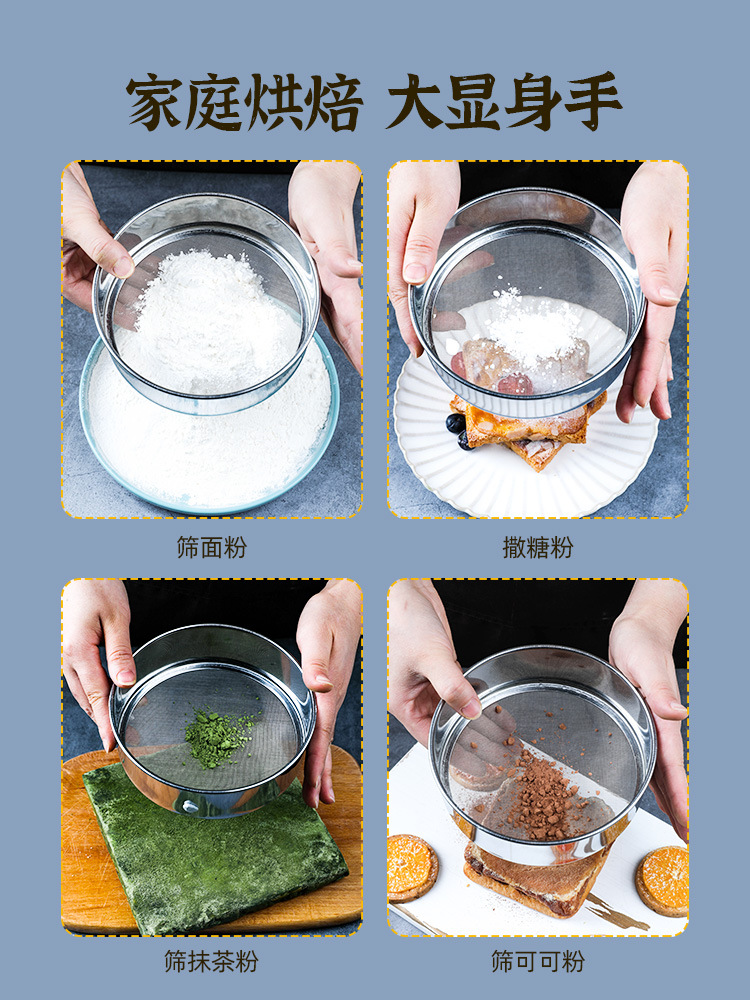 家庭烘焙 大显身手

筛面粉

撒糖粉

筛抹茶粉

筛可可粉