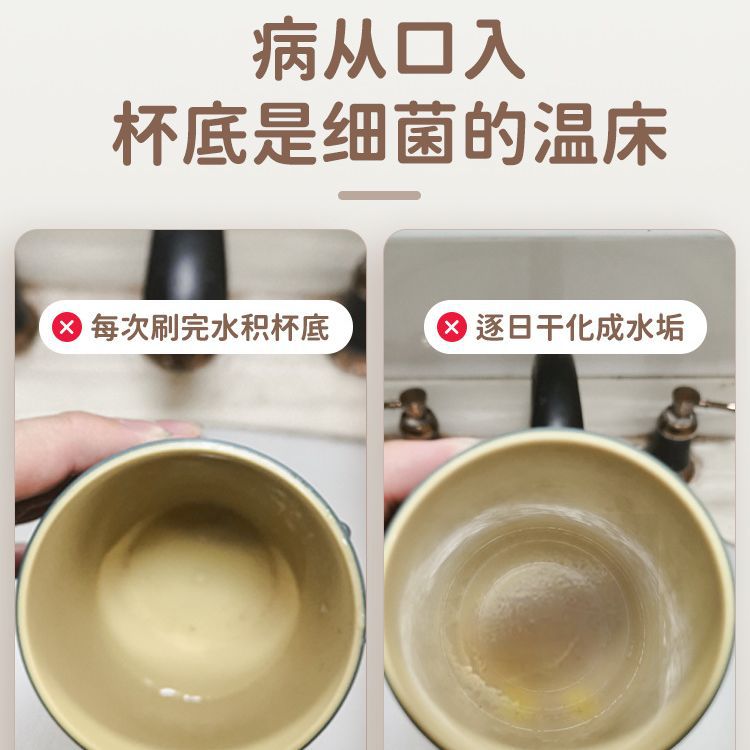 病从口入
杯底是细菌的温床

每次刷完水积杯底

逐日干化成水垢