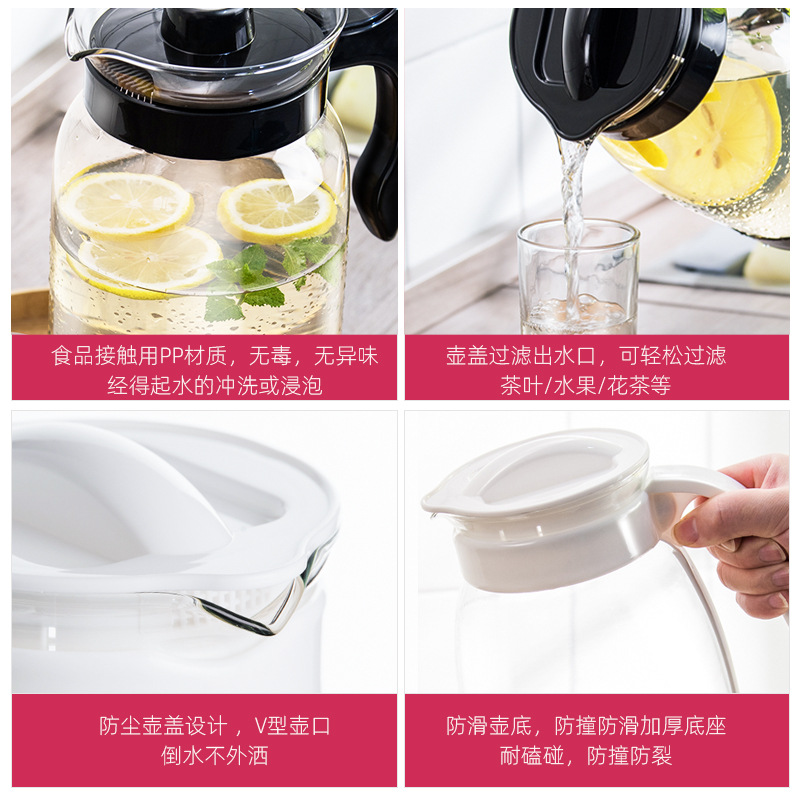 食品接触用PP材质，无毒，无异味
经得起水的冲洗或浸泡

壶盖过滤出水口，可轻松过滤
茶叶/水果/花茶等

防尘壶盖设计，V型壶口
倒水不外洒

防滑壶底，防撞防滑加厚底座
耐磕碰，防撞防裂