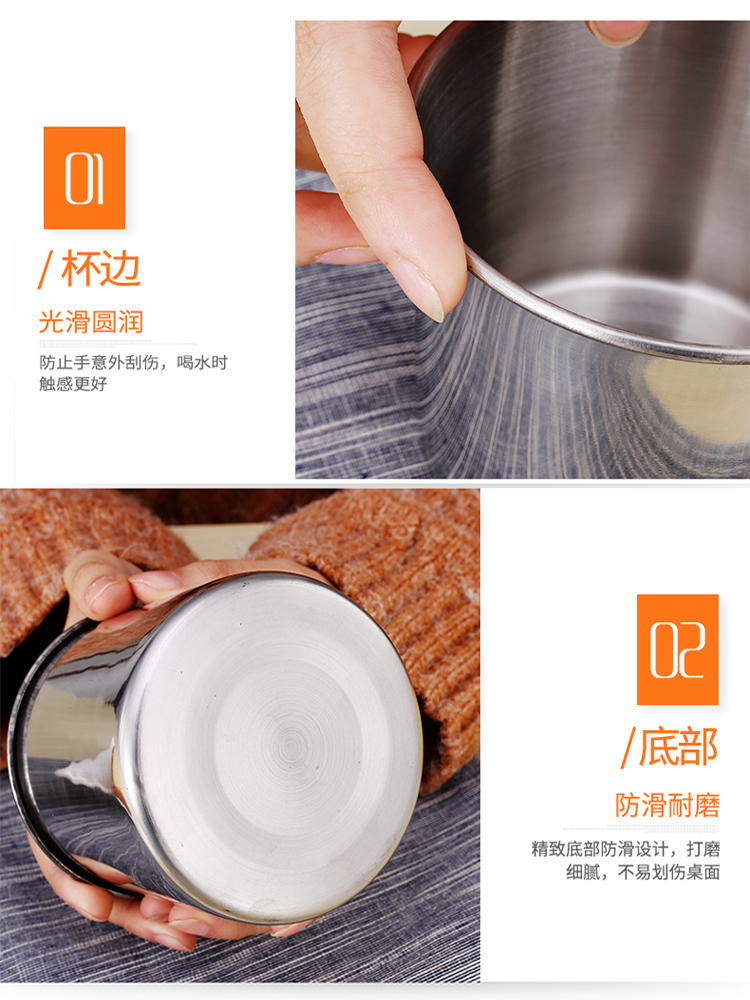 01

/ 杯边

光滑圆润

防止手意外刮伤，喝水时触感更好

02

/底部

防滑耐磨

精致底部防滑设计，打磨细腻，不易划伤桌面